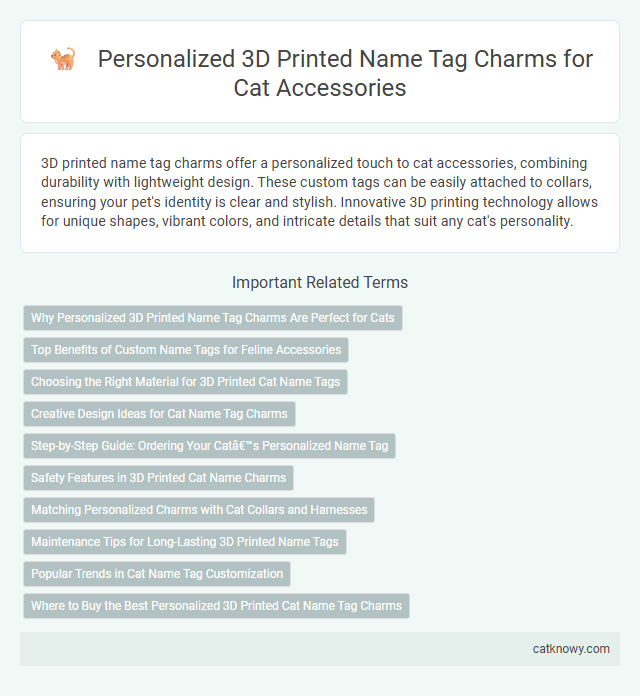 Personalized 3D Printed Name Tag Charms for Cat Accessories

3D printed name tag charms offer a personalized touch to cat accessories, combining durability with lightweight design. These custom tags can be easily attached to collars, ensuring your pet's identity is clear and stylish. Innovative 3D printing technology allows for unique shapes, vibrant colors, and intricate details that suit any cat's personality.

Important Related Terms

Why Personalized 3D Printed Name Tag Charms Are Perfect for Cats

Top Benefits of Custom Name Tags for Feline Accessories

Choosing the Right Material for 3D Printed Cat Name Tags

Creative Design Ideas for Cat Name Tag Charms

Step-by-Step Guide: Ordering Your Catâ€™s Personalized Name Tag

Safety Features in 3D Printed Cat Name Charms

Matching Personalized Charms with Cat Collars and Harnesses

Maintenance Tips for Long-Lasting 3D Printed Name Tags

Popular Trends in Cat Name Tag Customization

Where to Buy the Best Personalized 3D Printed Cat Name Tag Charms

catknowy.com