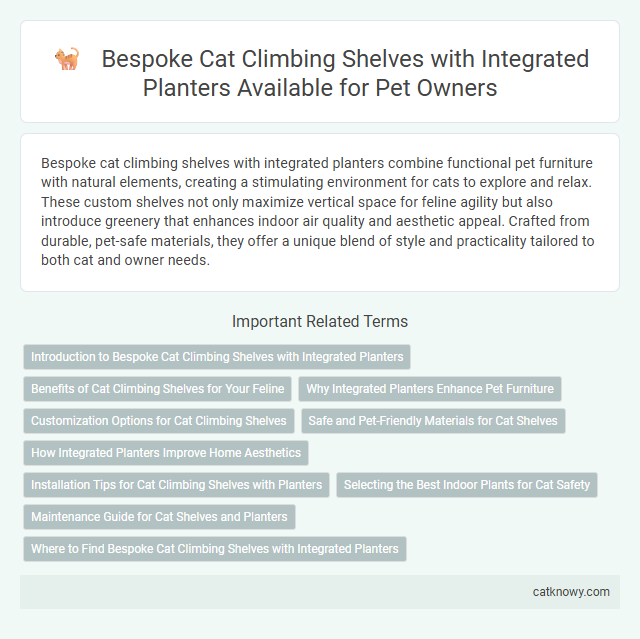 Bespoke Cat Climbing Shelves with Integrated Planters Available for Pet Owners

Bespoke cat climbing shelves with integrated planters combine functional pet furniture with natural elements, creating a stimulating environment for cats to explore and relax. These custom shelves not only maximize vertical space for feline agility but also introduce greenery that enhances indoor air quality and aesthetic appeal. Crafted from durable, pet-safe materials, they offer a unique blend of style and practicality tailored to both cat and owner needs.

Important Related Terms

Introduction to Bespoke Cat Climbing Shelves with Integrated Planters

Benefits of Cat Climbing Shelves for Your Feline

Why Integrated Planters Enhance Pet Furniture

Customization Options for Cat Climbing Shelves

Safe and Pet-Friendly Materials for Cat Shelves

How Integrated Planters Improve Home Aesthetics

Installation Tips for Cat Climbing Shelves with Planters

Selecting the Best Indoor Plants for Cat Safety

Maintenance Guide for Cat Shelves and Planters

Where to Find Bespoke Cat Climbing Shelves with Integrated Planters

catknowy.com