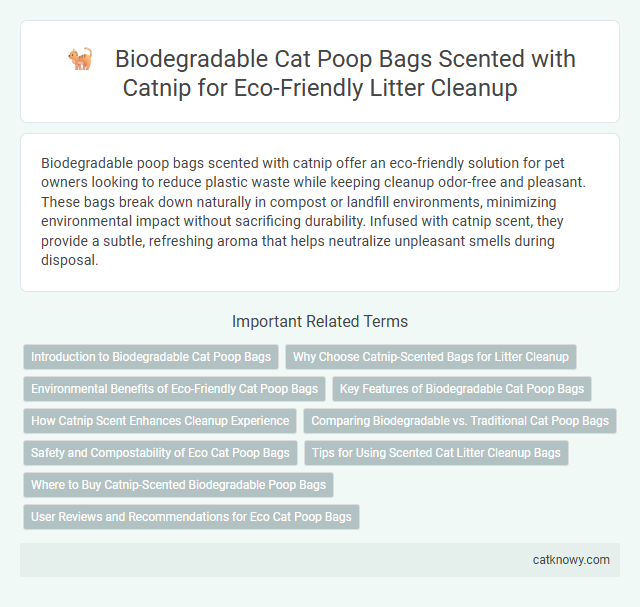 Biodegradable Cat Poop Bags Scented with Catnip for Eco-Friendly Litter Cleanup

Biodegradable poop bags scented with catnip offer an eco-friendly solution for pet owners looking to reduce plastic waste while keeping cleanup odor-free and pleasant. These bags break down naturally in compost or landfill environments, minimizing environmental impact without sacrificing durability. Infused with catnip scent, they provide a subtle, refreshing aroma that helps neutralize unpleasant smells during disposal.

Important Related Terms

Introduction to Biodegradable Cat Poop Bags

Why Choose Catnip-Scented Bags for Litter Cleanup

Environmental Benefits of Eco-Friendly Cat Poop Bags

Key Features of Biodegradable Cat Poop Bags

How Catnip Scent Enhances Cleanup Experience

Comparing Biodegradable vs. Traditional Cat Poop Bags

Safety and Compostability of Eco Cat Poop Bags

Tips for Using Scented Cat Litter Cleanup Bags

Where to Buy Catnip-Scented Biodegradable Poop Bags

User Reviews and Recommendations for Eco Cat Poop Bags

catknowy.com