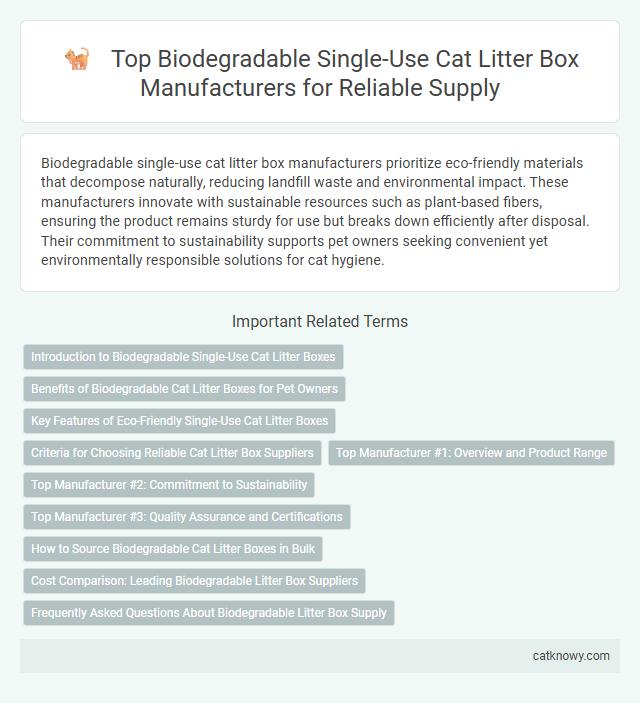 Top Biodegradable Single-Use Cat Litter Box Manufacturers for Reliable Supply

Biodegradable single-use cat litter box manufacturers prioritize eco-friendly materials that decompose naturally, reducing landfill waste and environmental impact. These manufacturers innovate with sustainable resources such as plant-based fibers, ensuring the product remains sturdy for use but breaks down efficiently after disposal. Their commitment to sustainability supports pet owners seeking convenient yet environmentally responsible solutions for cat hygiene.

Important Related Terms

Introduction to Biodegradable Single-Use Cat Litter Boxes

Benefits of Biodegradable Cat Litter Boxes for Pet Owners

Key Features of Eco-Friendly Single-Use Cat Litter Boxes

Criteria for Choosing Reliable Cat Litter Box Suppliers

Top Manufacturer #1: Overview and Product Range

Top Manufacturer #2: Commitment to Sustainability

Top Manufacturer #3: Quality Assurance and Certifications

How to Source Biodegradable Cat Litter Boxes in Bulk

Cost Comparison: Leading Biodegradable Litter Box Suppliers

Frequently Asked Questions About Biodegradable Litter Box Supply

catknowy.com