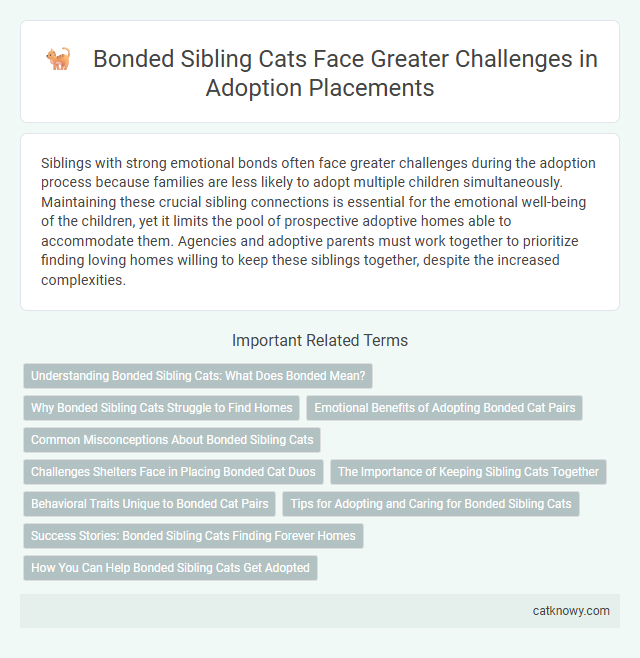 Bonded Sibling Cats Face Greater Challenges in Adoption Placements

Siblings with strong emotional bonds often face greater challenges during the adoption process because families are less likely to adopt multiple children simultaneously. Maintaining these crucial sibling connections is essential for the emotional well-being of the children, yet it limits the pool of prospective adoptive homes able to accommodate them. Agencies and adoptive parents must work together to prioritize finding loving homes willing to keep these siblings together, despite the increased complexities.

Important Related Terms

Understanding Bonded Sibling Cats: What Does Bonded Mean?

Why Bonded Sibling Cats Struggle to Find Homes

Emotional Benefits of Adopting Bonded Cat Pairs

Common Misconceptions About Bonded Sibling Cats

Challenges Shelters Face in Placing Bonded Cat Duos

The Importance of Keeping Sibling Cats Together

Behavioral Traits Unique to Bonded Cat Pairs

Tips for Adopting and Caring for Bonded Sibling Cats

Success Stories: Bonded Sibling Cats Finding Forever Homes

How You Can Help Bonded Sibling Cats Get Adopted

catknowy.com