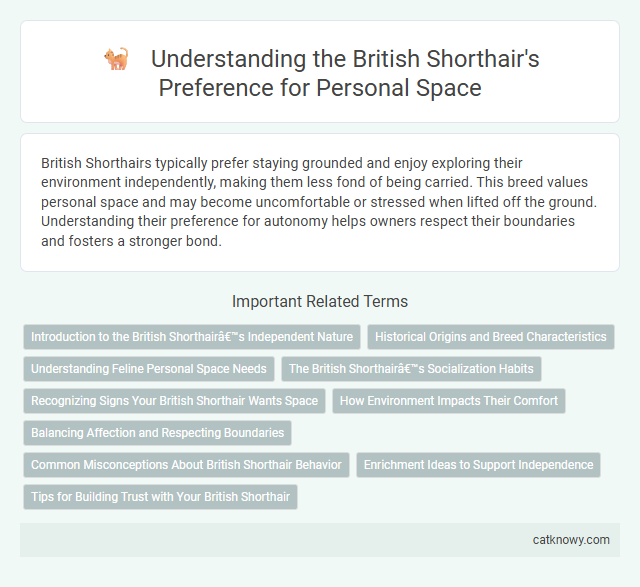 Understanding the British Shorthair's Preference for Personal Space

British Shorthairs typically prefer staying grounded and enjoy exploring their environment independently, making them less fond of being carried. This breed values personal space and may become uncomfortable or stressed when lifted off the ground. Understanding their preference for autonomy helps owners respect their boundaries and fosters a stronger bond.

Important Related Terms

Introduction to the British Shorthairâ€™s Independent Nature

Historical Origins and Breed Characteristics

Understanding Feline Personal Space Needs

The British Shorthairâ€™s Socialization Habits

Recognizing Signs Your British Shorthair Wants Space

How Environment Impacts Their Comfort

Balancing Affection and Respecting Boundaries

Common Misconceptions About British Shorthair Behavior

Enrichment Ideas to Support Independence

Tips for Building Trust with Your British Shorthair

catknowy.com