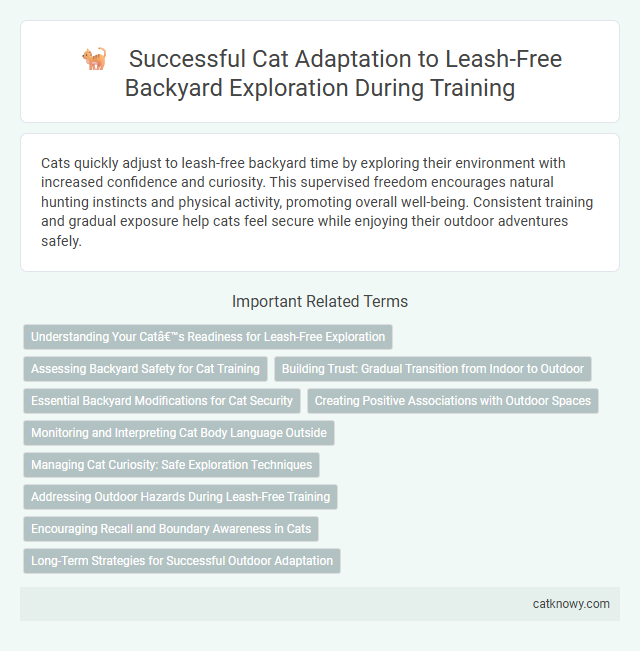 Successful Cat Adaptation to Leash-Free Backyard Exploration During Training

Cats quickly adjust to leash-free backyard time by exploring their environment with increased confidence and curiosity. This supervised freedom encourages natural hunting instincts and physical activity, promoting overall well-being. Consistent training and gradual exposure help cats feel secure while enjoying their outdoor adventures safely.

Important Related Terms

Understanding Your Catâ€™s Readiness for Leash-Free Exploration

Assessing Backyard Safety for Cat Training

Building Trust: Gradual Transition from Indoor to Outdoor

Essential Backyard Modifications for Cat Security

Creating Positive Associations with Outdoor Spaces

Monitoring and Interpreting Cat Body Language Outside

Managing Cat Curiosity: Safe Exploration Techniques

Addressing Outdoor Hazards During Leash-Free Training

Encouraging Recall and Boundary Awareness in Cats

Long-Term Strategies for Successful Outdoor Adaptation

catknowy.com