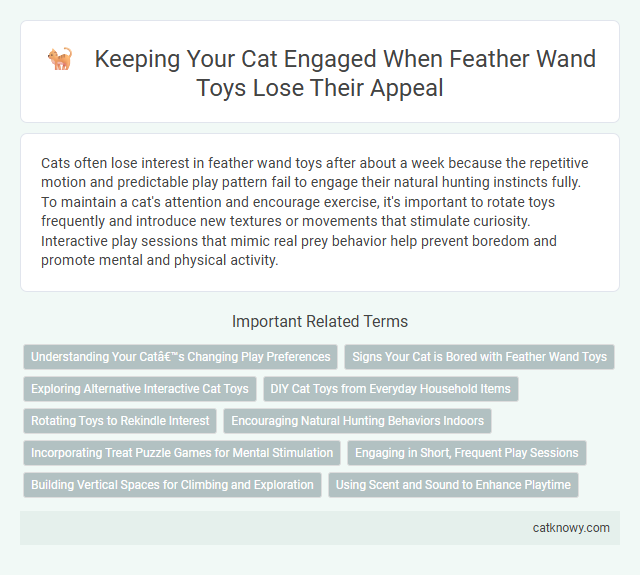 Keeping Your Cat Engaged When Feather Wand Toys Lose Their Appeal

Cats often lose interest in feather wand toys after about a week because the repetitive motion and predictable play pattern fail to engage their natural hunting instincts fully. To maintain a cat's attention and encourage exercise, it's important to rotate toys frequently and introduce new textures or movements that stimulate curiosity. Interactive play sessions that mimic real prey behavior help prevent boredom and promote mental and physical activity.

Important Related Terms

Understanding Your Catâ€™s Changing Play Preferences

Signs Your Cat is Bored with Feather Wand Toys

Exploring Alternative Interactive Cat Toys

DIY Cat Toys from Everyday Household Items

Rotating Toys to Rekindle Interest

Encouraging Natural Hunting Behaviors Indoors

Incorporating Treat Puzzle Games for Mental Stimulation

Engaging in Short, Frequent Play Sessions

Building Vertical Spaces for Climbing and Exploration

Using Scent and Sound to Enhance Playtime

catknowy.com