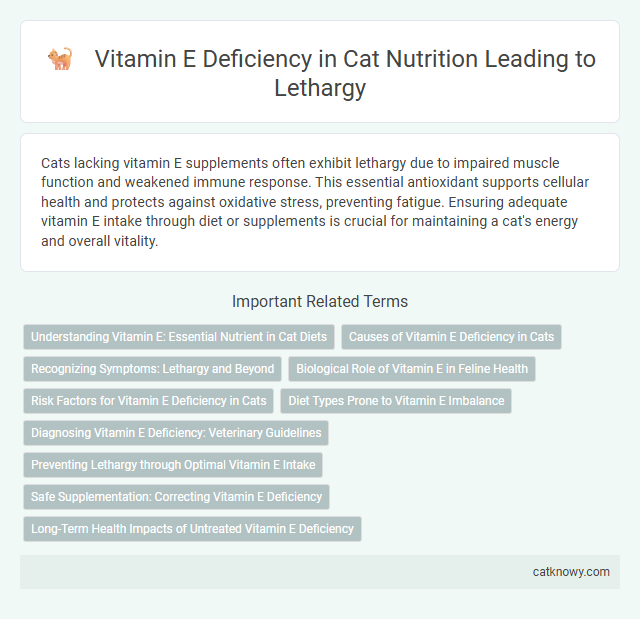 Vitamin E Deficiency in Cat Nutrition Leading to Lethargy

Cats lacking vitamin E supplements often exhibit lethargy due to impaired muscle function and weakened immune response. This essential antioxidant supports cellular health and protects against oxidative stress, preventing fatigue. Ensuring adequate vitamin E intake through diet or supplements is crucial for maintaining a cat's energy and overall vitality.

Important Related Terms

Understanding Vitamin E: Essential Nutrient in Cat Diets

Causes of Vitamin E Deficiency in Cats

Recognizing Symptoms: Lethargy and Beyond

Biological Role of Vitamin E in Feline Health

Risk Factors for Vitamin E Deficiency in Cats

Diet Types Prone to Vitamin E Imbalance

Diagnosing Vitamin E Deficiency: Veterinary Guidelines

Preventing Lethargy through Optimal Vitamin E Intake

Safe Supplementation: Correcting Vitamin E Deficiency

Long-Term Health Impacts of Untreated Vitamin E Deficiency

catknowy.com