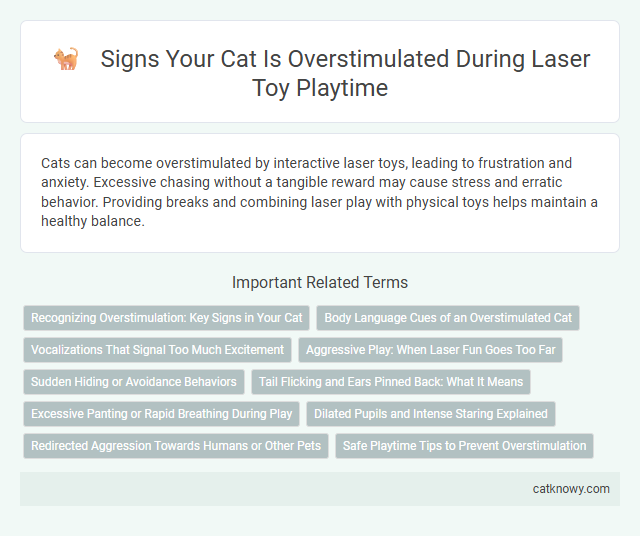 Signs Your Cat Is Overstimulated During Laser Toy Playtime

Cats can become overstimulated by interactive laser toys, leading to frustration and anxiety. Excessive chasing without a tangible reward may cause stress and erratic behavior. Providing breaks and combining laser play with physical toys helps maintain a healthy balance.

Important Related Terms

Recognizing Overstimulation: Key Signs in Your Cat

Body Language Cues of an Overstimulated Cat

Vocalizations That Signal Too Much Excitement

Aggressive Play: When Laser Fun Goes Too Far

Sudden Hiding or Avoidance Behaviors

Tail Flicking and Ears Pinned Back: What It Means

Excessive Panting or Rapid Breathing During Play

Dilated Pupils and Intense Staring Explained

Redirected Aggression Towards Humans or Other Pets

Safe Playtime Tips to Prevent Overstimulation

catknowy.com