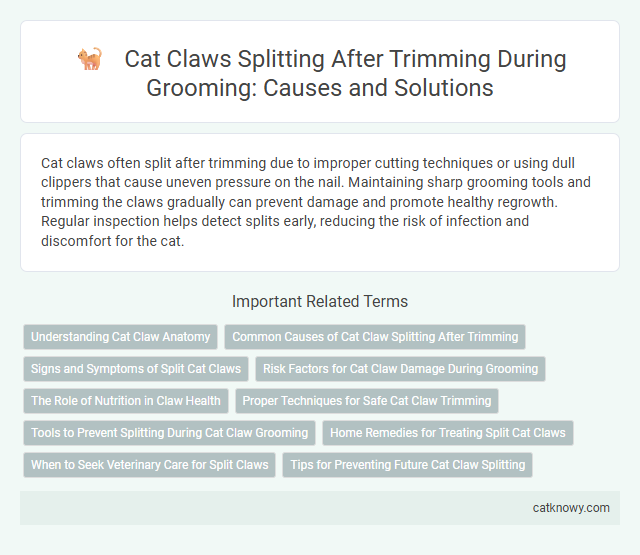 Cat Claws Splitting After Trimming During Grooming: Causes and Solutions

Cat claws often split after trimming due to improper cutting techniques or using dull clippers that cause uneven pressure on the nail. Maintaining sharp grooming tools and trimming the claws gradually can prevent damage and promote healthy regrowth. Regular inspection helps detect splits early, reducing the risk of infection and discomfort for the cat.

Important Related Terms

Understanding Cat Claw Anatomy

Common Causes of Cat Claw Splitting After Trimming

Signs and Symptoms of Split Cat Claws

Risk Factors for Cat Claw Damage During Grooming

The Role of Nutrition in Claw Health

Proper Techniques for Safe Cat Claw Trimming

Tools to Prevent Splitting During Cat Claw Grooming

Home Remedies for Treating Split Cat Claws

When to Seek Veterinary Care for Split Claws

Tips for Preventing Future Cat Claw Splitting

catknowy.com