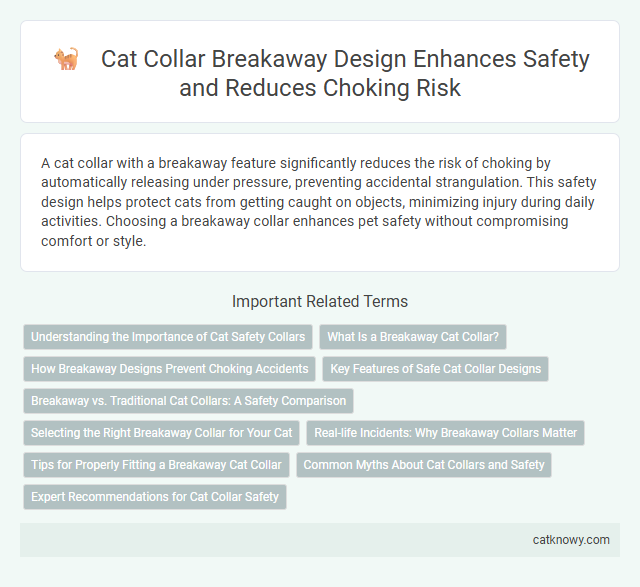 Cat Collar Breakaway Design Enhances Safety and Reduces Choking Risk

A cat collar with a breakaway feature significantly reduces the risk of choking by automatically releasing under pressure, preventing accidental strangulation. This safety design helps protect cats from getting caught on objects, minimizing injury during daily activities. Choosing a breakaway collar enhances pet safety without compromising comfort or style.

Important Related Terms

Understanding the Importance of Cat Safety Collars

What Is a Breakaway Cat Collar?

How Breakaway Designs Prevent Choking Accidents

Key Features of Safe Cat Collar Designs

Breakaway vs. Traditional Cat Collars: A Safety Comparison

Selecting the Right Breakaway Collar for Your Cat

Real-life Incidents: Why Breakaway Collars Matter

Tips for Properly Fitting a Breakaway Cat Collar

Common Myths About Cat Collars and Safety

Expert Recommendations for Cat Collar Safety

catknowy.com