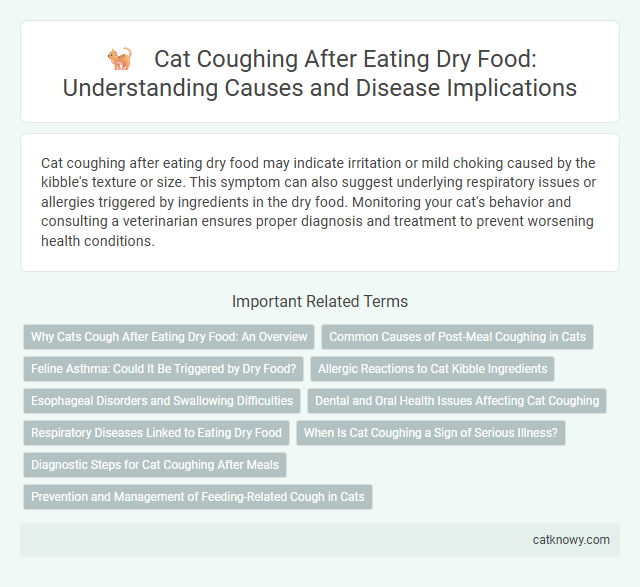 Cat Coughing After Eating Dry Food: Understanding Causes and Disease Implications

Cat coughing after eating dry food may indicate irritation or mild choking caused by the kibble's texture or size. This symptom can also suggest underlying respiratory issues or allergies triggered by ingredients in the dry food. Monitoring your cat's behavior and consulting a veterinarian ensures proper diagnosis and treatment to prevent worsening health conditions.

Important Related Terms

Why Cats Cough After Eating Dry Food: An Overview

Common Causes of Post-Meal Coughing in Cats

Feline Asthma: Could It Be Triggered by Dry Food?

Allergic Reactions to Cat Kibble Ingredients

Esophageal Disorders and Swallowing Difficulties

Dental and Oral Health Issues Affecting Cat Coughing

Respiratory Diseases Linked to Eating Dry Food

When Is Cat Coughing a Sign of Serious Illness?

Diagnostic Steps for Cat Coughing After Meals

Prevention and Management of Feeding-Related Cough in Cats

catknowy.com