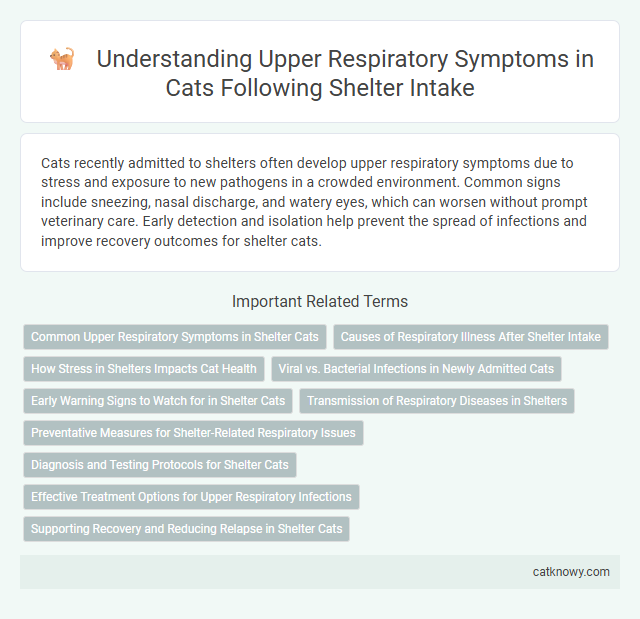 Understanding Upper Respiratory Symptoms in Cats Following Shelter Intake

Cats recently admitted to shelters often develop upper respiratory symptoms due to stress and exposure to new pathogens in a crowded environment. Common signs include sneezing, nasal discharge, and watery eyes, which can worsen without prompt veterinary care. Early detection and isolation help prevent the spread of infections and improve recovery outcomes for shelter cats.

Important Related Terms

Common Upper Respiratory Symptoms in Shelter Cats

Causes of Respiratory Illness After Shelter Intake

How Stress in Shelters Impacts Cat Health

Viral vs. Bacterial Infections in Newly Admitted Cats

Early Warning Signs to Watch for in Shelter Cats

Transmission of Respiratory Diseases in Shelters

Preventative Measures for Shelter-Related Respiratory Issues

Diagnosis and Testing Protocols for Shelter Cats

Effective Treatment Options for Upper Respiratory Infections

Supporting Recovery and Reducing Relapse in Shelter Cats

catknowy.com