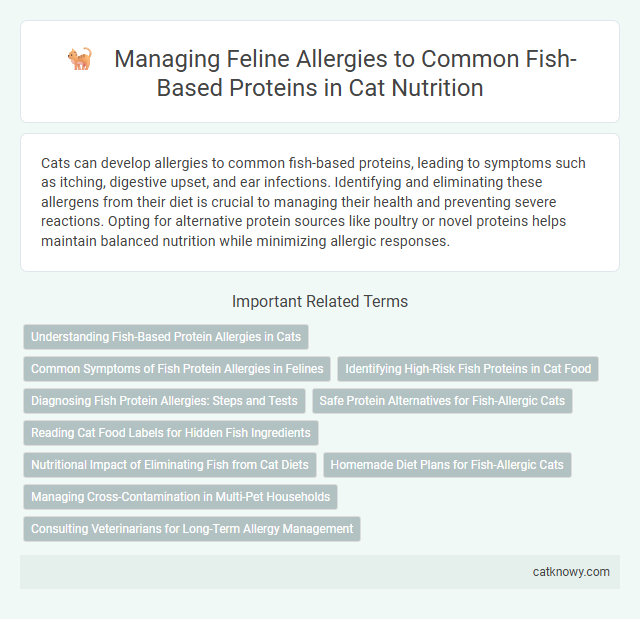 Managing Feline Allergies to Common Fish-Based Proteins in Cat Nutrition

Cats can develop allergies to common fish-based proteins, leading to symptoms such as itching, digestive upset, and ear infections. Identifying and eliminating these allergens from their diet is crucial to managing their health and preventing severe reactions. Opting for alternative protein sources like poultry or novel proteins helps maintain balanced nutrition while minimizing allergic responses.

Important Related Terms

Understanding Fish-Based Protein Allergies in Cats

Common Symptoms of Fish Protein Allergies in Felines

Identifying High-Risk Fish Proteins in Cat Food

Diagnosing Fish Protein Allergies: Steps and Tests

Safe Protein Alternatives for Fish-Allergic Cats

Reading Cat Food Labels for Hidden Fish Ingredients

Nutritional Impact of Eliminating Fish from Cat Diets

Homemade Diet Plans for Fish-Allergic Cats

Managing Cross-Contamination in Multi-Pet Households

Consulting Veterinarians for Long-Term Allergy Management

catknowy.com