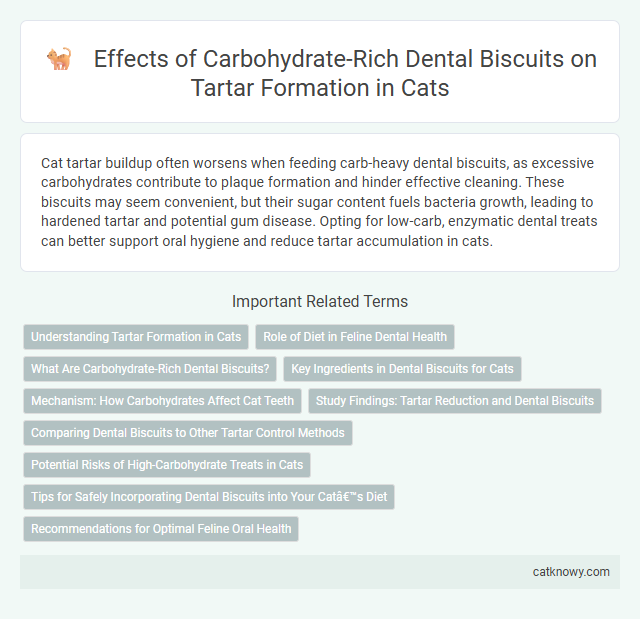 Effects of Carbohydrate-Rich Dental Biscuits on Tartar Formation in Cats

Cat tartar buildup often worsens when feeding carb-heavy dental biscuits, as excessive carbohydrates contribute to plaque formation and hinder effective cleaning. These biscuits may seem convenient, but their sugar content fuels bacteria growth, leading to hardened tartar and potential gum disease. Opting for low-carb, enzymatic dental treats can better support oral hygiene and reduce tartar accumulation in cats.

Important Related Terms

Understanding Tartar Formation in Cats

Role of Diet in Feline Dental Health

What Are Carbohydrate-Rich Dental Biscuits?

Key Ingredients in Dental Biscuits for Cats

Mechanism: How Carbohydrates Affect Cat Teeth

Study Findings: Tartar Reduction and Dental Biscuits

Comparing Dental Biscuits to Other Tartar Control Methods

Potential Risks of High-Carbohydrate Treats in Cats

Tips for Safely Incorporating Dental Biscuits into Your Catâ€™s Diet

Recommendations for Optimal Feline Oral Health

catknowy.com