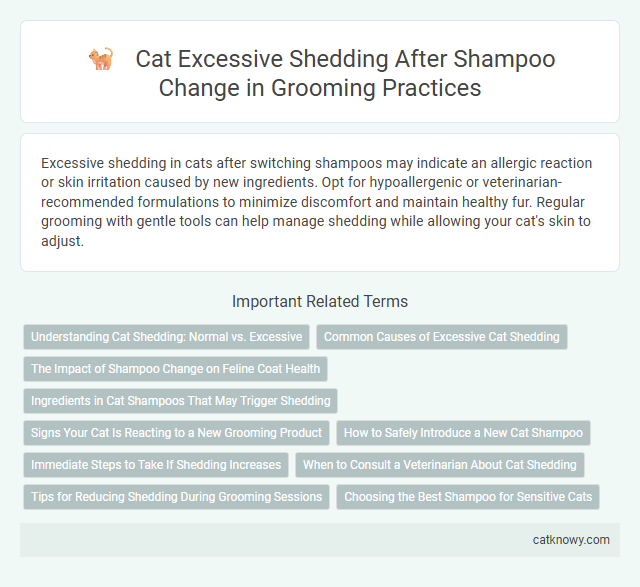 Cat Excessive Shedding After Shampoo Change in Grooming Practices

Excessive shedding in cats after switching shampoos may indicate an allergic reaction or skin irritation caused by new ingredients. Opt for hypoallergenic or veterinarian-recommended formulations to minimize discomfort and maintain healthy fur. Regular grooming with gentle tools can help manage shedding while allowing your cat's skin to adjust.

Important Related Terms

Understanding Cat Shedding: Normal vs. Excessive

Common Causes of Excessive Cat Shedding

The Impact of Shampoo Change on Feline Coat Health

Ingredients in Cat Shampoos That May Trigger Shedding

Signs Your Cat Is Reacting to a New Grooming Product

How to Safely Introduce a New Cat Shampoo

Immediate Steps to Take If Shedding Increases

When to Consult a Veterinarian About Cat Shedding

Tips for Reducing Shedding During Grooming Sessions

Choosing the Best Shampoo for Sensitive Cats

catknowy.com