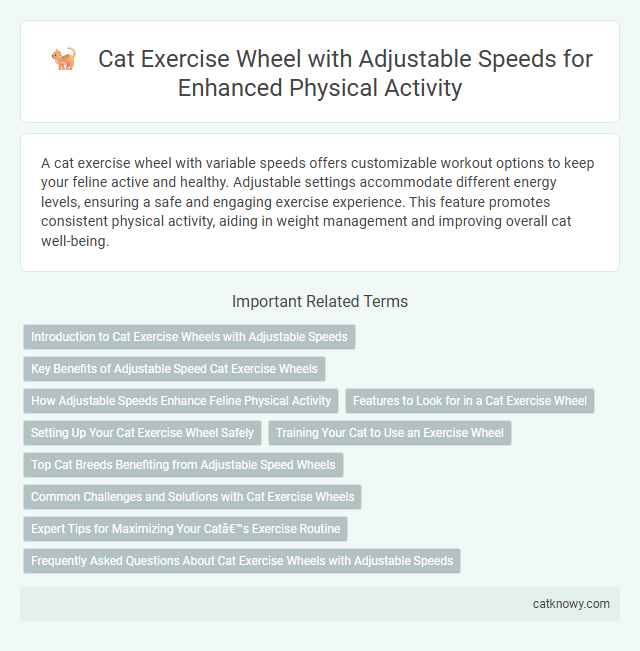 Cat Exercise Wheel with Adjustable Speeds for Enhanced Physical Activity

A cat exercise wheel with variable speeds offers customizable workout options to keep your feline active and healthy. Adjustable settings accommodate different energy levels, ensuring a safe and engaging exercise experience. This feature promotes consistent physical activity, aiding in weight management and improving overall cat well-being.

Important Related Terms

Introduction to Cat Exercise Wheels with Adjustable Speeds

Key Benefits of Adjustable Speed Cat Exercise Wheels

How Adjustable Speeds Enhance Feline Physical Activity

Features to Look for in a Cat Exercise Wheel

Setting Up Your Cat Exercise Wheel Safely

Training Your Cat to Use an Exercise Wheel

Top Cat Breeds Benefiting from Adjustable Speed Wheels

Common Challenges and Solutions with Cat Exercise Wheels

Expert Tips for Maximizing Your Catâ€™s Exercise Routine

Frequently Asked Questions About Cat Exercise Wheels with Adjustable Speeds

catknowy.com