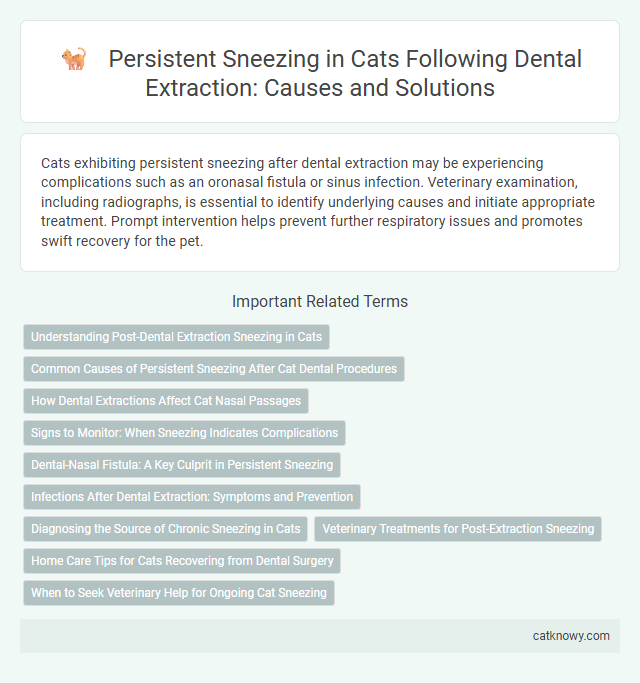 Persistent Sneezing in Cats Following Dental Extraction: Causes and Solutions

Cats exhibiting persistent sneezing after dental extraction may be experiencing complications such as an oronasal fistula or sinus infection. Veterinary examination, including radiographs, is essential to identify underlying causes and initiate appropriate treatment. Prompt intervention helps prevent further respiratory issues and promotes swift recovery for the pet.

Important Related Terms

Understanding Post-Dental Extraction Sneezing in Cats

Common Causes of Persistent Sneezing After Cat Dental Procedures

How Dental Extractions Affect Cat Nasal Passages

Signs to Monitor: When Sneezing Indicates Complications

Dental-Nasal Fistula: A Key Culprit in Persistent Sneezing

Infections After Dental Extraction: Symptoms and Prevention

Diagnosing the Source of Chronic Sneezing in Cats

Veterinary Treatments for Post-Extraction Sneezing

Home Care Tips for Cats Recovering from Dental Surgery

When to Seek Veterinary Help for Ongoing Cat Sneezing

catknowy.com