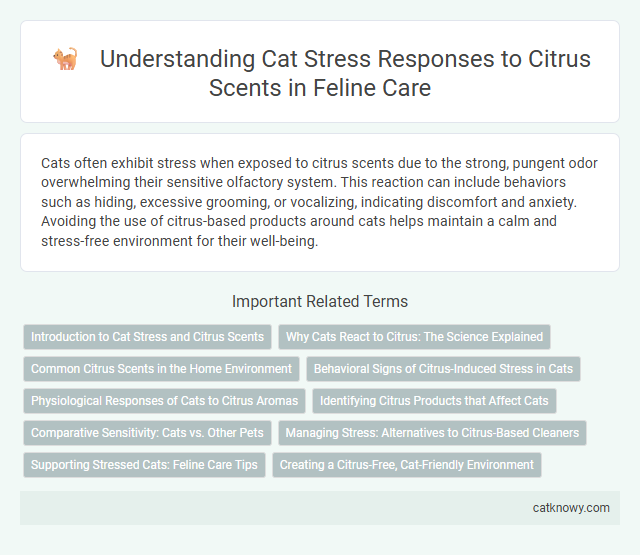 Understanding Cat Stress Responses to Citrus Scents in Feline Care

Cats often exhibit stress when exposed to citrus scents due to the strong, pungent odor overwhelming their sensitive olfactory system. This reaction can include behaviors such as hiding, excessive grooming, or vocalizing, indicating discomfort and anxiety. Avoiding the use of citrus-based products around cats helps maintain a calm and stress-free environment for their well-being.

Important Related Terms

Introduction to Cat Stress and Citrus Scents

Why Cats React to Citrus: The Science Explained

Common Citrus Scents in the Home Environment

Behavioral Signs of Citrus-Induced Stress in Cats

Physiological Responses of Cats to Citrus Aromas

Identifying Citrus Products that Affect Cats

Comparative Sensitivity: Cats vs. Other Pets

Managing Stress: Alternatives to Citrus-Based Cleaners

Supporting Stressed Cats: Feline Care Tips

Creating a Citrus-Free, Cat-Friendly Environment

catknowy.com