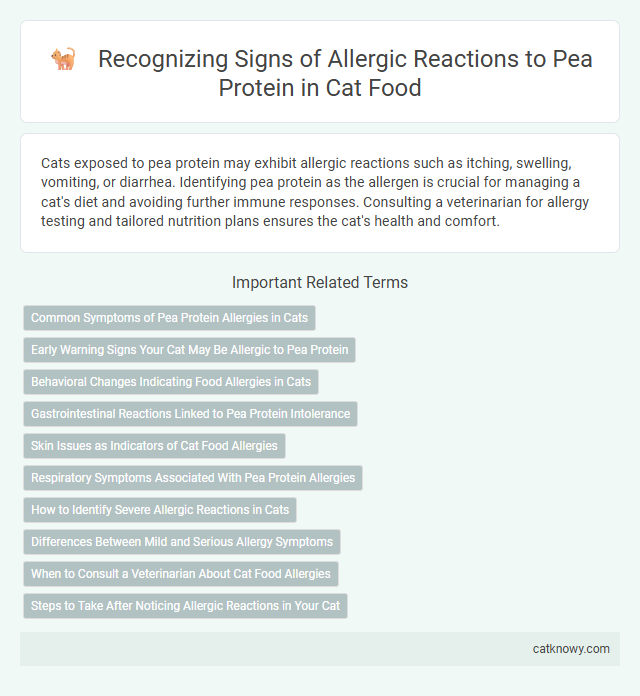 Recognizing Signs of Allergic Reactions to Pea Protein in Cat Food

Cats exposed to pea protein may exhibit allergic reactions such as itching, swelling, vomiting, or diarrhea. Identifying pea protein as the allergen is crucial for managing a cat's diet and avoiding further immune responses. Consulting a veterinarian for allergy testing and tailored nutrition plans ensures the cat's health and comfort.

Important Related Terms

Common Symptoms of Pea Protein Allergies in Cats

Early Warning Signs Your Cat May Be Allergic to Pea Protein

Behavioral Changes Indicating Food Allergies in Cats

Gastrointestinal Reactions Linked to Pea Protein Intolerance

Skin Issues as Indicators of Cat Food Allergies

Respiratory Symptoms Associated With Pea Protein Allergies

How to Identify Severe Allergic Reactions in Cats

Differences Between Mild and Serious Allergy Symptoms

When to Consult a Veterinarian About Cat Food Allergies

Steps to Take After Noticing Allergic Reactions in Your Cat

catknowy.com