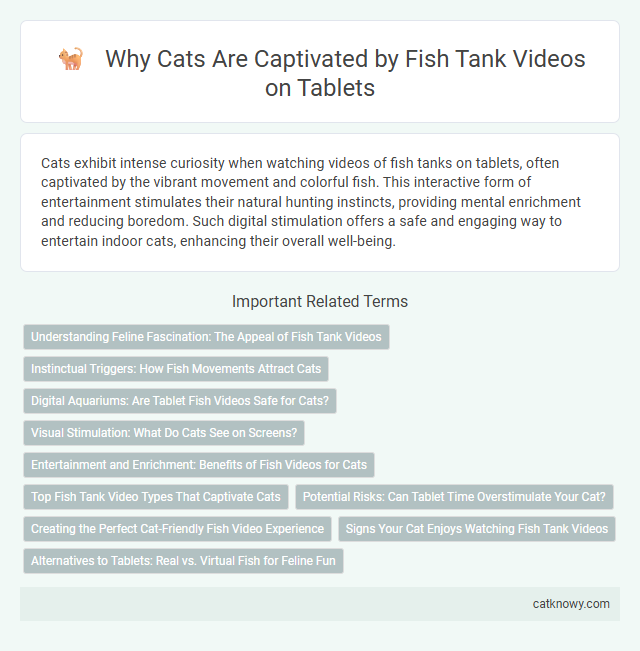 Why Cats Are Captivated by Fish Tank Videos on Tablets

Cats exhibit intense curiosity when watching videos of fish tanks on tablets, often captivated by the vibrant movement and colorful fish. This interactive form of entertainment stimulates their natural hunting instincts, providing mental enrichment and reducing boredom. Such digital stimulation offers a safe and engaging way to entertain indoor cats, enhancing their overall well-being.

Important Related Terms

Understanding Feline Fascination: The Appeal of Fish Tank Videos

Instinctual Triggers: How Fish Movements Attract Cats

Digital Aquariums: Are Tablet Fish Videos Safe for Cats?

Visual Stimulation: What Do Cats See on Screens?

Entertainment and Enrichment: Benefits of Fish Videos for Cats

Top Fish Tank Video Types That Captivate Cats

Potential Risks: Can Tablet Time Overstimulate Your Cat?

Creating the Perfect Cat-Friendly Fish Video Experience

Signs Your Cat Enjoys Watching Fish Tank Videos

Alternatives to Tablets: Real vs. Virtual Fish for Feline Fun

catknowy.com