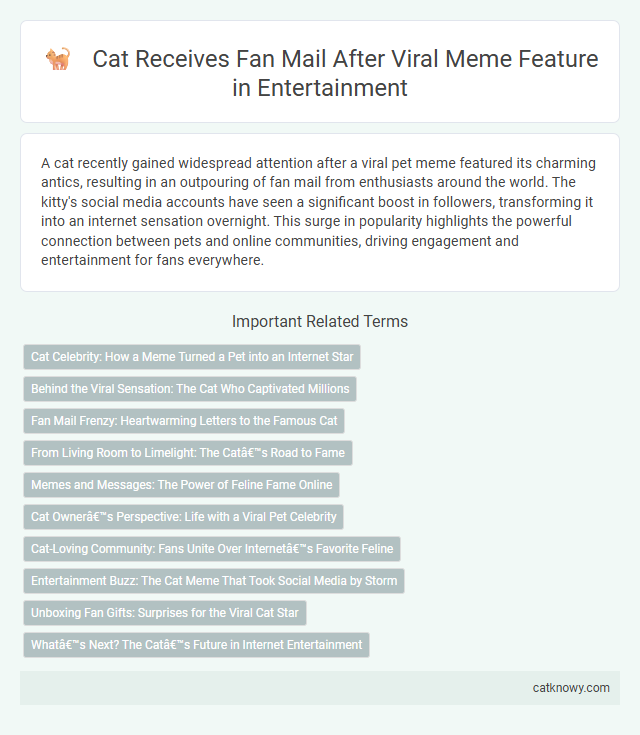 Cat Receives Fan Mail After Viral Meme Feature in Entertainment

A cat recently gained widespread attention after a viral pet meme featured its charming antics, resulting in an outpouring of fan mail from enthusiasts around the world. The kitty's social media accounts have seen a significant boost in followers, transforming it into an internet sensation overnight. This surge in popularity highlights the powerful connection between pets and online communities, driving engagement and entertainment for fans everywhere.

Important Related Terms

Cat Celebrity: How a Meme Turned a Pet into an Internet Star

Behind the Viral Sensation: The Cat Who Captivated Millions

Fan Mail Frenzy: Heartwarming Letters to the Famous Cat

From Living Room to Limelight: The Catâ€™s Road to Fame

Memes and Messages: The Power of Feline Fame Online

Cat Ownerâ€™s Perspective: Life with a Viral Pet Celebrity

Cat-Loving Community: Fans Unite Over Internetâ€™s Favorite Feline

Entertainment Buzz: The Cat Meme That Took Social Media by Storm

Unboxing Fan Gifts: Surprises for the Viral Cat Star

Whatâ€™s Next? The Catâ€™s Future in Internet Entertainment

catknowy.com