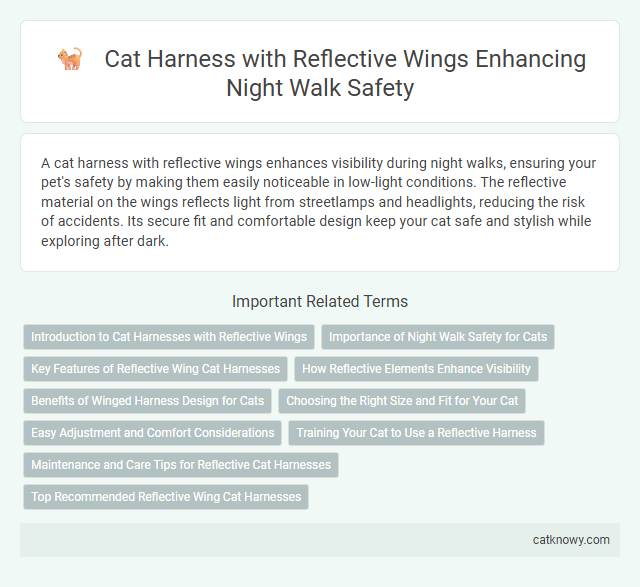 Cat Harness with Reflective Wings Enhancing Night Walk Safety

A cat harness with reflective wings enhances visibility during night walks, ensuring your pet's safety by making them easily noticeable in low-light conditions. The reflective material on the wings reflects light from streetlamps and headlights, reducing the risk of accidents. Its secure fit and comfortable design keep your cat safe and stylish while exploring after dark.

Important Related Terms

Introduction to Cat Harnesses with Reflective Wings

Importance of Night Walk Safety for Cats

Key Features of Reflective Wing Cat Harnesses

How Reflective Elements Enhance Visibility

Benefits of Winged Harness Design for Cats

Choosing the Right Size and Fit for Your Cat

Easy Adjustment and Comfort Considerations

Training Your Cat to Use a Reflective Harness

Maintenance and Care Tips for Reflective Cat Harnesses

Top Recommended Reflective Wing Cat Harnesses

catknowy.com