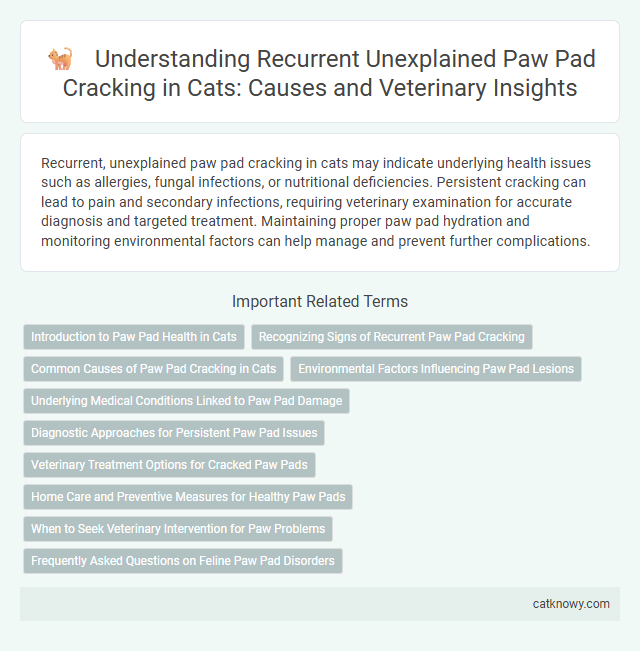 Understanding Recurrent Unexplained Paw Pad Cracking in Cats: Causes and Veterinary Insights

Recurrent, unexplained paw pad cracking in cats may indicate underlying health issues such as allergies, fungal infections, or nutritional deficiencies. Persistent cracking can lead to pain and secondary infections, requiring veterinary examination for accurate diagnosis and targeted treatment. Maintaining proper paw pad hydration and monitoring environmental factors can help manage and prevent further complications.

Important Related Terms

Introduction to Paw Pad Health in Cats

Recognizing Signs of Recurrent Paw Pad Cracking

Common Causes of Paw Pad Cracking in Cats

Environmental Factors Influencing Paw Pad Lesions

Underlying Medical Conditions Linked to Paw Pad Damage

Diagnostic Approaches for Persistent Paw Pad Issues

Veterinary Treatment Options for Cracked Paw Pads

Home Care and Preventive Measures for Healthy Paw Pads

When to Seek Veterinary Intervention for Paw Problems

Frequently Asked Questions on Feline Paw Pad Disorders

catknowy.com