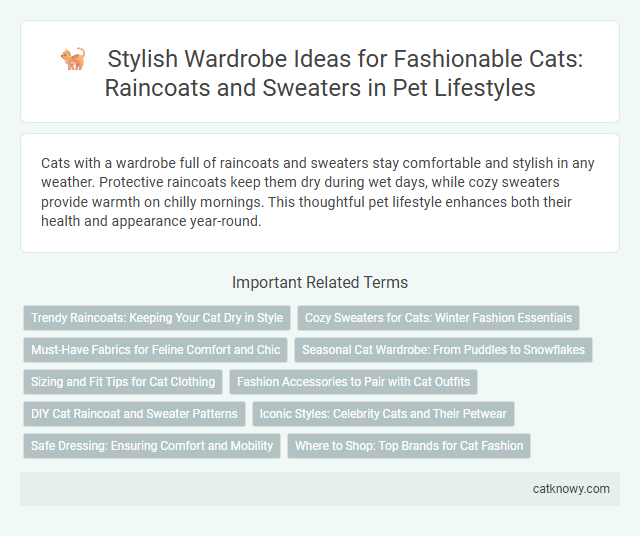 Stylish Wardrobe Ideas for Fashionable Cats: Raincoats and Sweaters in Pet Lifestyles

Cats with a wardrobe full of raincoats and sweaters stay comfortable and stylish in any weather. Protective raincoats keep them dry during wet days, while cozy sweaters provide warmth on chilly mornings. This thoughtful pet lifestyle enhances both their health and appearance year-round.

Important Related Terms

Trendy Raincoats: Keeping Your Cat Dry in Style

Cozy Sweaters for Cats: Winter Fashion Essentials

Must-Have Fabrics for Feline Comfort and Chic

Seasonal Cat Wardrobe: From Puddles to Snowflakes

Sizing and Fit Tips for Cat Clothing

Fashion Accessories to Pair with Cat Outfits

DIY Cat Raincoat and Sweater Patterns

Iconic Styles: Celebrity Cats and Their Petwear

Safe Dressing: Ensuring Comfort and Mobility

Where to Shop: Top Brands for Cat Fashion

catknowy.com