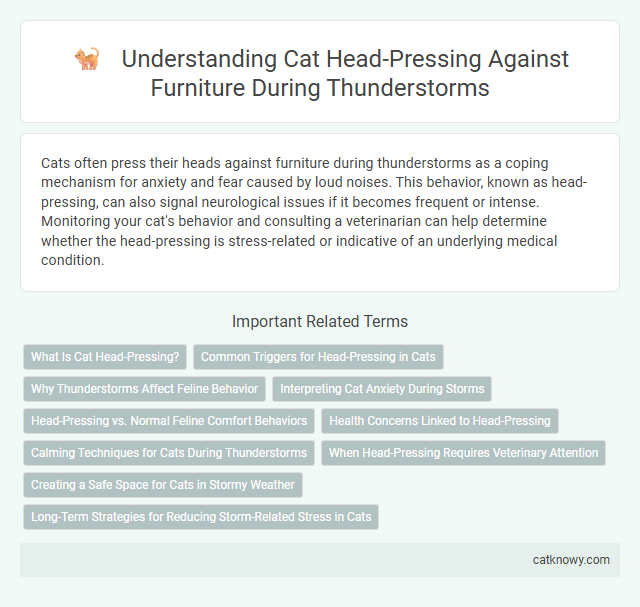 Understanding Cat Head-Pressing Against Furniture During Thunderstorms

Cats often press their heads against furniture during thunderstorms as a coping mechanism for anxiety and fear caused by loud noises. This behavior, known as head-pressing, can also signal neurological issues if it becomes frequent or intense. Monitoring your cat's behavior and consulting a veterinarian can help determine whether the head-pressing is stress-related or indicative of an underlying medical condition.

Important Related Terms

What Is Cat Head-Pressing?

Common Triggers for Head-Pressing in Cats

Why Thunderstorms Affect Feline Behavior

Interpreting Cat Anxiety During Storms

Head-Pressing vs. Normal Feline Comfort Behaviors

Health Concerns Linked to Head-Pressing

Calming Techniques for Cats During Thunderstorms

When Head-Pressing Requires Veterinary Attention

Creating a Safe Space for Cats in Stormy Weather

Long-Term Strategies for Reducing Storm-Related Stress in Cats

catknowy.com