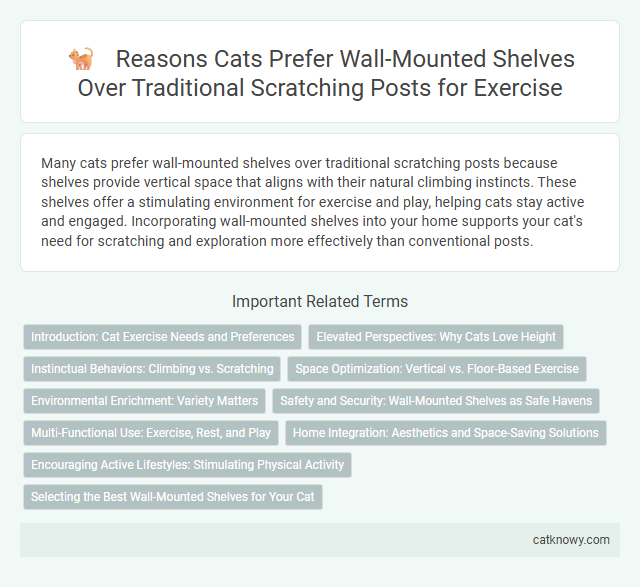 Reasons Cats Prefer Wall-Mounted Shelves Over Traditional Scratching Posts for Exercise

Many cats prefer wall-mounted shelves over traditional scratching posts because shelves provide vertical space that aligns with their natural climbing instincts. These shelves offer a stimulating environment for exercise and play, helping cats stay active and engaged. Incorporating wall-mounted shelves into your home supports your cat's need for scratching and exploration more effectively than conventional posts.

Important Related Terms

Introduction: Cat Exercise Needs and Preferences

Elevated Perspectives: Why Cats Love Height

Instinctual Behaviors: Climbing vs. Scratching

Space Optimization: Vertical vs. Floor-Based Exercise

Environmental Enrichment: Variety Matters

Safety and Security: Wall-Mounted Shelves as Safe Havens

Multi-Functional Use: Exercise, Rest, and Play

Home Integration: Aesthetics and Space-Saving Solutions

Encouraging Active Lifestyles: Stimulating Physical Activity

Selecting the Best Wall-Mounted Shelves for Your Cat

catknowy.com