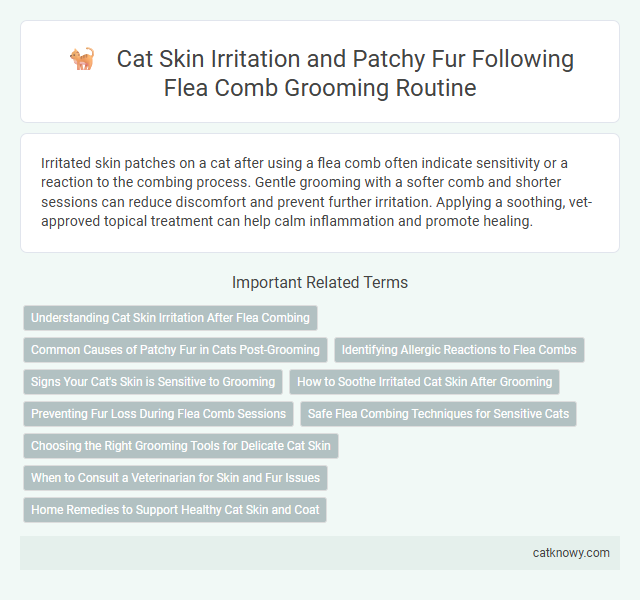 Cat Skin Irritation and Patchy Fur Following Flea Comb Grooming Routine

Irritated skin patches on a cat after using a flea comb often indicate sensitivity or a reaction to the combing process. Gentle grooming with a softer comb and shorter sessions can reduce discomfort and prevent further irritation. Applying a soothing, vet-approved topical treatment can help calm inflammation and promote healing.

Important Related Terms

Understanding Cat Skin Irritation After Flea Combing

Common Causes of Patchy Fur in Cats Post-Grooming

Identifying Allergic Reactions to Flea Combs

Signs Your Cat's Skin is Sensitive to Grooming

How to Soothe Irritated Cat Skin After Grooming

Preventing Fur Loss During Flea Comb Sessions

Safe Flea Combing Techniques for Sensitive Cats

Choosing the Right Grooming Tools for Delicate Cat Skin

When to Consult a Veterinarian for Skin and Fur Issues

Home Remedies to Support Healthy Cat Skin and Coat

catknowy.com