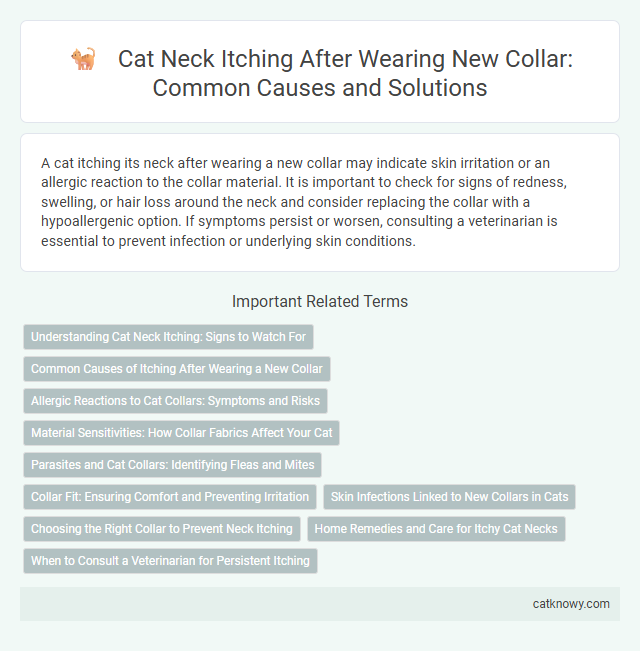 Cat Neck Itching After Wearing New Collar: Common Causes and Solutions

A cat itching its neck after wearing a new collar may indicate skin irritation or an allergic reaction to the collar material. It is important to check for signs of redness, swelling, or hair loss around the neck and consider replacing the collar with a hypoallergenic option. If symptoms persist or worsen, consulting a veterinarian is essential to prevent infection or underlying skin conditions.

Important Related Terms

Understanding Cat Neck Itching: Signs to Watch For

Common Causes of Itching After Wearing a New Collar

Allergic Reactions to Cat Collars: Symptoms and Risks

Material Sensitivities: How Collar Fabrics Affect Your Cat

Parasites and Cat Collars: Identifying Fleas and Mites

Collar Fit: Ensuring Comfort and Preventing Irritation

Skin Infections Linked to New Collars in Cats

Choosing the Right Collar to Prevent Neck Itching

Home Remedies and Care for Itchy Cat Necks

When to Consult a Veterinarian for Persistent Itching

catknowy.com