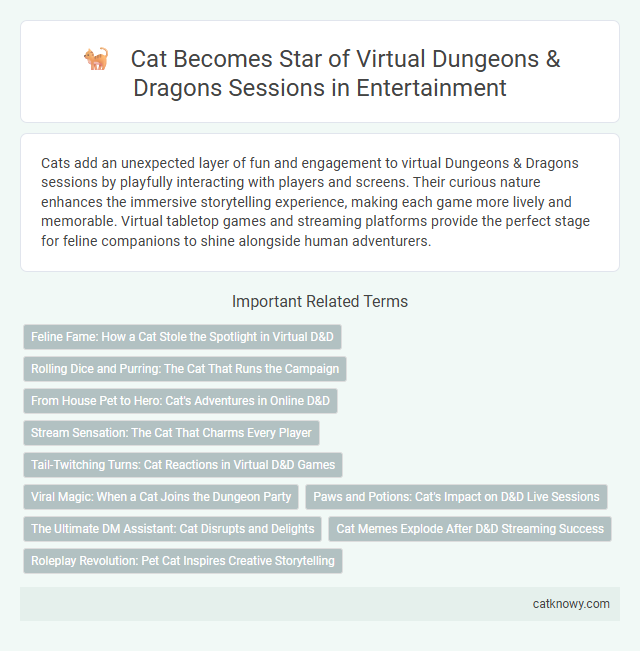 Cat Becomes Star of Virtual Dungeons & Dragons Sessions in Entertainment

Cats add an unexpected layer of fun and engagement to virtual Dungeons & Dragons sessions by playfully interacting with players and screens. Their curious nature enhances the immersive storytelling experience, making each game more lively and memorable. Virtual tabletop games and streaming platforms provide the perfect stage for feline companions to shine alongside human adventurers.

Important Related Terms

Feline Fame: How a Cat Stole the Spotlight in Virtual D&D

Rolling Dice and Purring: The Cat That Runs the Campaign

From House Pet to Hero: Cat's Adventures in Online D&D

Stream Sensation: The Cat That Charms Every Player

Tail-Twitching Turns: Cat Reactions in Virtual D&D Games

Viral Magic: When a Cat Joins the Dungeon Party

Paws and Potions: Cat's Impact on D&D Live Sessions

The Ultimate DM Assistant: Cat Disrupts and Delights

Cat Memes Explode After D&D Streaming Success

Roleplay Revolution: Pet Cat Inspires Creative Storytelling

catknowy.com