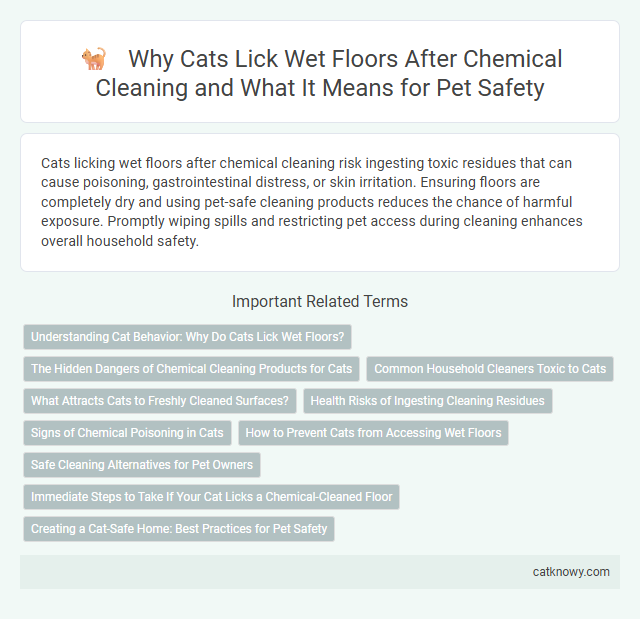 Why Cats Lick Wet Floors After Chemical Cleaning and What It Means for Pet Safety

Cats licking wet floors after chemical cleaning risk ingesting toxic residues that can cause poisoning, gastrointestinal distress, or skin irritation. Ensuring floors are completely dry and using pet-safe cleaning products reduces the chance of harmful exposure. Promptly wiping spills and restricting pet access during cleaning enhances overall household safety.

Important Related Terms

Understanding Cat Behavior: Why Do Cats Lick Wet Floors?

The Hidden Dangers of Chemical Cleaning Products for Cats

Common Household Cleaners Toxic to Cats

What Attracts Cats to Freshly Cleaned Surfaces?

Health Risks of Ingesting Cleaning Residues

Signs of Chemical Poisoning in Cats

How to Prevent Cats from Accessing Wet Floors

Safe Cleaning Alternatives for Pet Owners

Immediate Steps to Take If Your Cat Licks a Chemical-Cleaned Floor

Creating a Cat-Safe Home: Best Practices for Pet Safety

catknowy.com