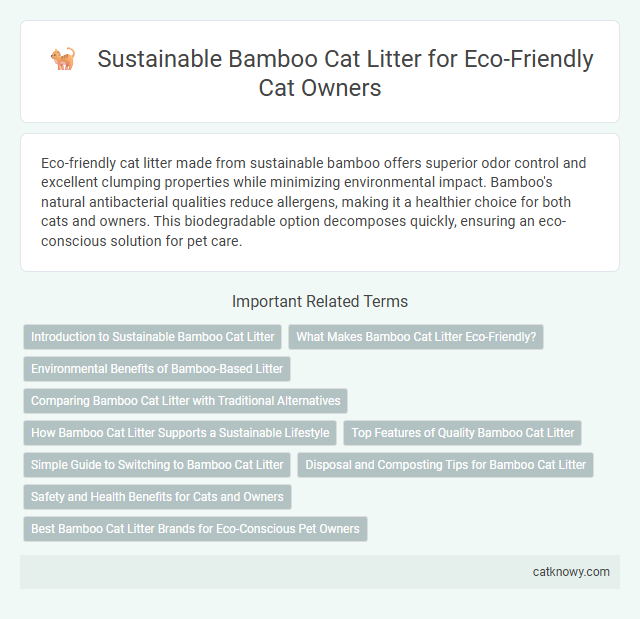 Sustainable Bamboo Cat Litter for Eco-Friendly Cat Owners

Eco-friendly cat litter made from sustainable bamboo offers superior odor control and excellent clumping properties while minimizing environmental impact. Bamboo's natural antibacterial qualities reduce allergens, making it a healthier choice for both cats and owners. This biodegradable option decomposes quickly, ensuring an eco-conscious solution for pet care.

Important Related Terms

Introduction to Sustainable Bamboo Cat Litter

What Makes Bamboo Cat Litter Eco-Friendly?

Environmental Benefits of Bamboo-Based Litter

Comparing Bamboo Cat Litter with Traditional Alternatives

How Bamboo Cat Litter Supports a Sustainable Lifestyle

Top Features of Quality Bamboo Cat Litter

Simple Guide to Switching to Bamboo Cat Litter

Disposal and Composting Tips for Bamboo Cat Litter

Safety and Health Benefits for Cats and Owners

Best Bamboo Cat Litter Brands for Eco-Conscious Pet Owners

catknowy.com