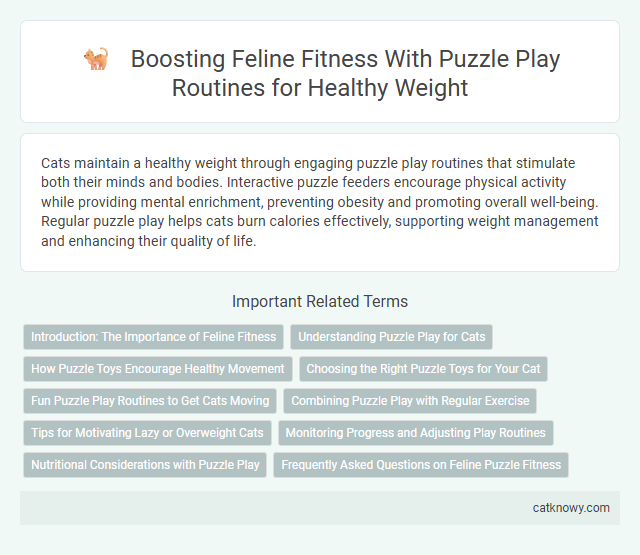 Boosting Feline Fitness With Puzzle Play Routines for Healthy Weight

Cats maintain a healthy weight through engaging puzzle play routines that stimulate both their minds and bodies. Interactive puzzle feeders encourage physical activity while providing mental enrichment, preventing obesity and promoting overall well-being. Regular puzzle play helps cats burn calories effectively, supporting weight management and enhancing their quality of life.

Important Related Terms

Introduction: The Importance of Feline Fitness

Understanding Puzzle Play for Cats

How Puzzle Toys Encourage Healthy Movement

Choosing the Right Puzzle Toys for Your Cat

Fun Puzzle Play Routines to Get Cats Moving

Combining Puzzle Play with Regular Exercise

Tips for Motivating Lazy or Overweight Cats

Monitoring Progress and Adjusting Play Routines

Nutritional Considerations with Puzzle Play

Frequently Asked Questions on Feline Puzzle Fitness

catknowy.com