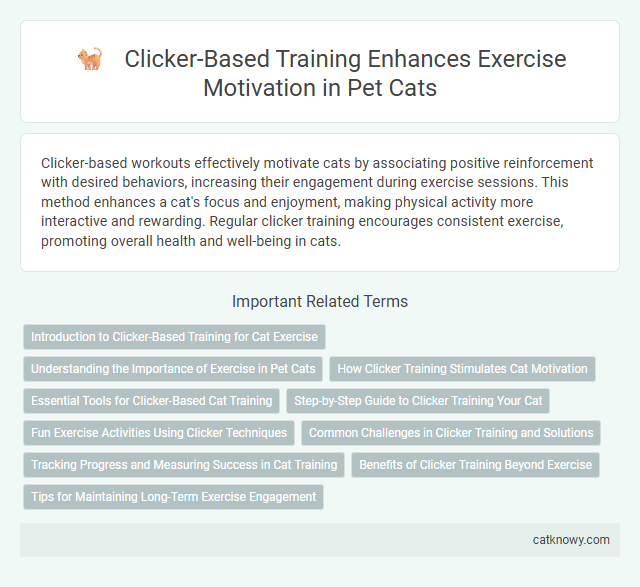 Clicker-Based Training Enhances Exercise Motivation in Pet Cats

Clicker-based workouts effectively motivate cats by associating positive reinforcement with desired behaviors, increasing their engagement during exercise sessions. This method enhances a cat's focus and enjoyment, making physical activity more interactive and rewarding. Regular clicker training encourages consistent exercise, promoting overall health and well-being in cats.

Important Related Terms

Introduction to Clicker-Based Training for Cat Exercise

Understanding the Importance of Exercise in Pet Cats

How Clicker Training Stimulates Cat Motivation

Essential Tools for Clicker-Based Cat Training

Step-by-Step Guide to Clicker Training Your Cat

Fun Exercise Activities Using Clicker Techniques

Common Challenges in Clicker Training and Solutions

Tracking Progress and Measuring Success in Cat Training

Benefits of Clicker Training Beyond Exercise

Tips for Maintaining Long-Term Exercise Engagement

catknowy.com