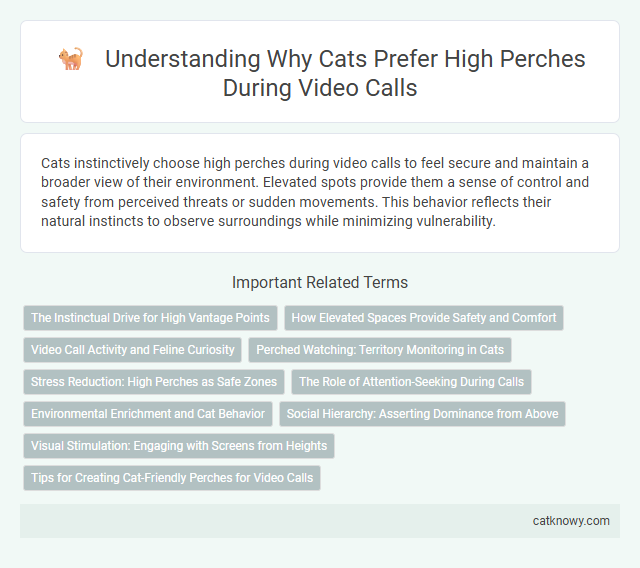 Understanding Why Cats Prefer High Perches During Video Calls

Cats instinctively choose high perches during video calls to feel secure and maintain a broader view of their environment. Elevated spots provide them a sense of control and safety from perceived threats or sudden movements. This behavior reflects their natural instincts to observe surroundings while minimizing vulnerability.

Important Related Terms

The Instinctual Drive for High Vantage Points

How Elevated Spaces Provide Safety and Comfort

Video Call Activity and Feline Curiosity

Perched Watching: Territory Monitoring in Cats

Stress Reduction: High Perches as Safe Zones

The Role of Attention-Seeking During Calls

Environmental Enrichment and Cat Behavior

Social Hierarchy: Asserting Dominance from Above

Visual Stimulation: Engaging with Screens from Heights

Tips for Creating Cat-Friendly Perches for Video Calls

catknowy.com