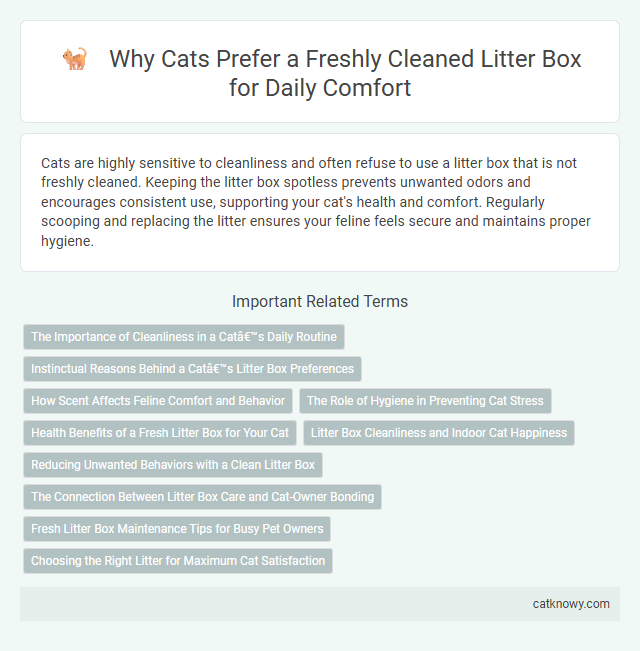 Why Cats Prefer a Freshly Cleaned Litter Box for Daily Comfort

Cats are highly sensitive to cleanliness and often refuse to use a litter box that is not freshly cleaned. Keeping the litter box spotless prevents unwanted odors and encourages consistent use, supporting your cat's health and comfort. Regularly scooping and replacing the litter ensures your feline feels secure and maintains proper hygiene.

Important Related Terms

The Importance of Cleanliness in a Catâ€™s Daily Routine

Instinctual Reasons Behind a Catâ€™s Litter Box Preferences

How Scent Affects Feline Comfort and Behavior

The Role of Hygiene in Preventing Cat Stress

Health Benefits of a Fresh Litter Box for Your Cat

Litter Box Cleanliness and Indoor Cat Happiness

Reducing Unwanted Behaviors with a Clean Litter Box

The Connection Between Litter Box Care and Cat-Owner Bonding

Fresh Litter Box Maintenance Tips for Busy Pet Owners

Choosing the Right Litter for Maximum Cat Satisfaction

catknowy.com