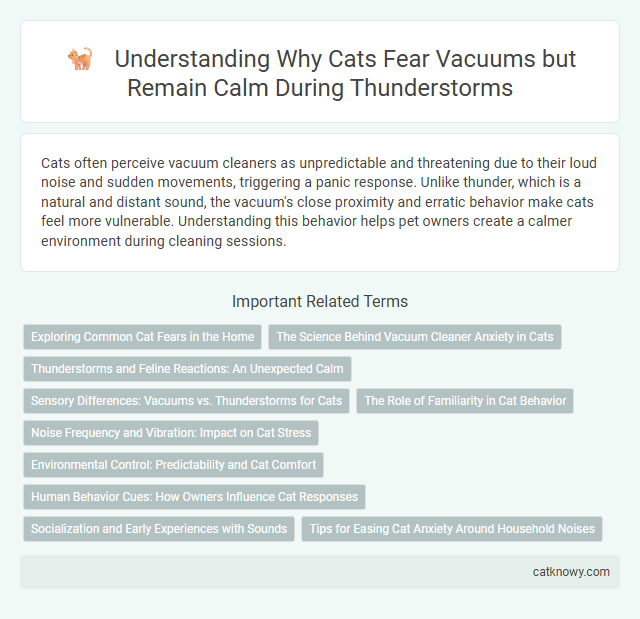 Understanding Why Cats Fear Vacuums but Remain Calm During Thunderstorms

Cats often perceive vacuum cleaners as unpredictable and threatening due to their loud noise and sudden movements, triggering a panic response. Unlike thunder, which is a natural and distant sound, the vacuum's close proximity and erratic behavior make cats feel more vulnerable. Understanding this behavior helps pet owners create a calmer environment during cleaning sessions.

Important Related Terms

Exploring Common Cat Fears in the Home

The Science Behind Vacuum Cleaner Anxiety in Cats

Thunderstorms and Feline Reactions: An Unexpected Calm

Sensory Differences: Vacuums vs. Thunderstorms for Cats

The Role of Familiarity in Cat Behavior

Noise Frequency and Vibration: Impact on Cat Stress

Environmental Control: Predictability and Cat Comfort

Human Behavior Cues: How Owners Influence Cat Responses

Socialization and Early Experiences with Sounds

Tips for Easing Cat Anxiety Around Household Noises

catknowy.com