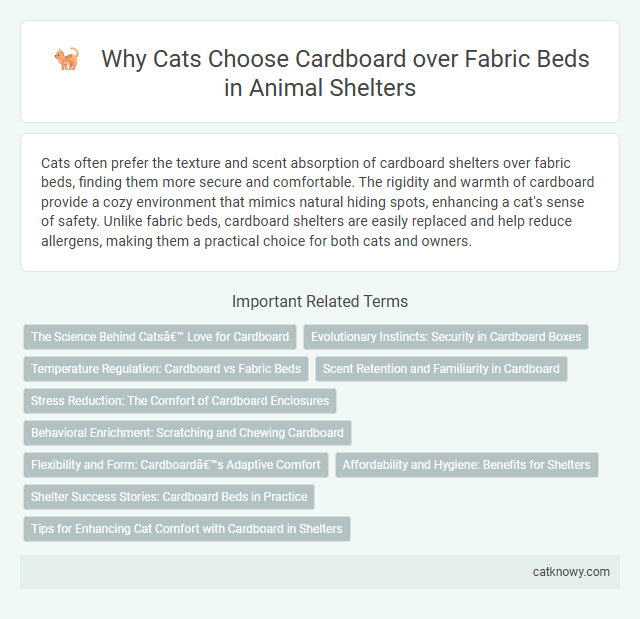 Why Cats Choose Cardboard over Fabric Beds in Animal Shelters

Cats often prefer the texture and scent absorption of cardboard shelters over fabric beds, finding them more secure and comfortable. The rigidity and warmth of cardboard provide a cozy environment that mimics natural hiding spots, enhancing a cat's sense of safety. Unlike fabric beds, cardboard shelters are easily replaced and help reduce allergens, making them a practical choice for both cats and owners.

Important Related Terms

The Science Behind Catsâ€™ Love for Cardboard

Evolutionary Instincts: Security in Cardboard Boxes

Temperature Regulation: Cardboard vs Fabric Beds

Scent Retention and Familiarity in Cardboard

Stress Reduction: The Comfort of Cardboard Enclosures

Behavioral Enrichment: Scratching and Chewing Cardboard

Flexibility and Form: Cardboardâ€™s Adaptive Comfort

Affordability and Hygiene: Benefits for Shelters

Shelter Success Stories: Cardboard Beds in Practice

Tips for Enhancing Cat Comfort with Cardboard in Shelters

catknowy.com