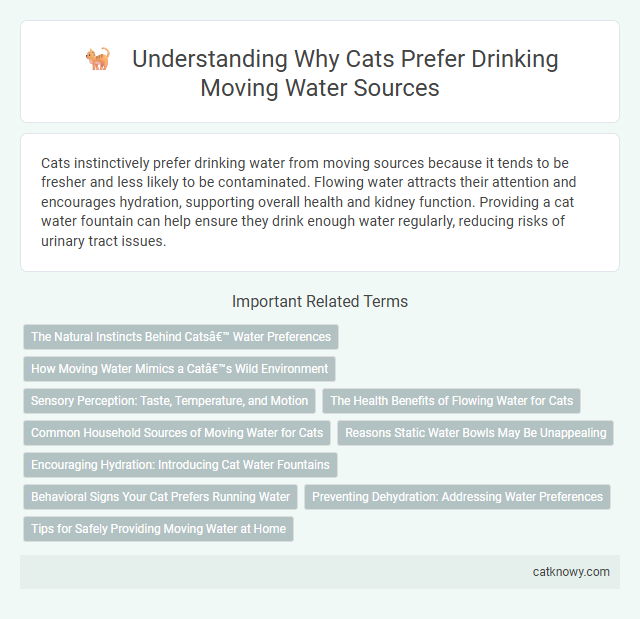 Understanding Why Cats Prefer Drinking Moving Water Sources

Cats instinctively prefer drinking water from moving sources because it tends to be fresher and less likely to be contaminated. Flowing water attracts their attention and encourages hydration, supporting overall health and kidney function. Providing a cat water fountain can help ensure they drink enough water regularly, reducing risks of urinary tract issues.

Important Related Terms

The Natural Instincts Behind Catsâ€™ Water Preferences

How Moving Water Mimics a Catâ€™s Wild Environment

Sensory Perception: Taste, Temperature, and Motion

The Health Benefits of Flowing Water for Cats

Common Household Sources of Moving Water for Cats

Reasons Static Water Bowls May Be Unappealing

Encouraging Hydration: Introducing Cat Water Fountains

Behavioral Signs Your Cat Prefers Running Water

Preventing Dehydration: Addressing Water Preferences

Tips for Safely Providing Moving Water at Home

catknowy.com