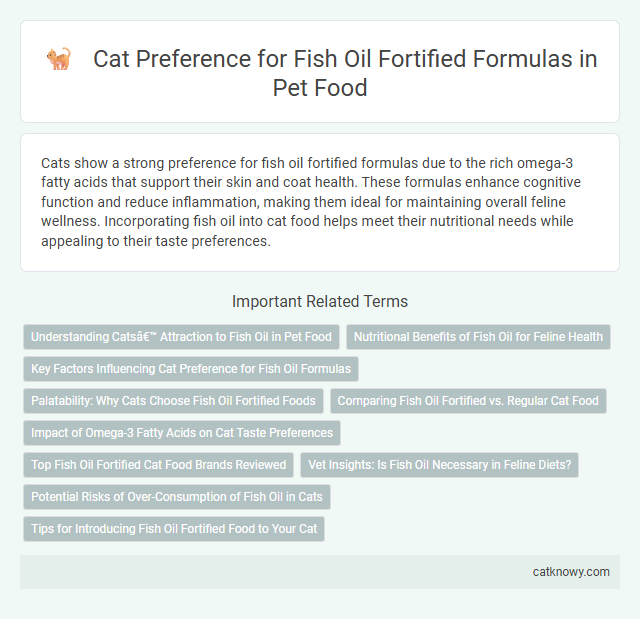 Cat Preference for Fish Oil Fortified Formulas in Pet Food

Cats show a strong preference for fish oil fortified formulas due to the rich omega-3 fatty acids that support their skin and coat health. These formulas enhance cognitive function and reduce inflammation, making them ideal for maintaining overall feline wellness. Incorporating fish oil into cat food helps meet their nutritional needs while appealing to their taste preferences.

Important Related Terms

Understanding Catsâ€™ Attraction to Fish Oil in Pet Food

Nutritional Benefits of Fish Oil for Feline Health

Key Factors Influencing Cat Preference for Fish Oil Formulas

Palatability: Why Cats Choose Fish Oil Fortified Foods

Comparing Fish Oil Fortified vs. Regular Cat Food

Impact of Omega-3 Fatty Acids on Cat Taste Preferences

Top Fish Oil Fortified Cat Food Brands Reviewed

Vet Insights: Is Fish Oil Necessary in Feline Diets?

Potential Risks of Over-Consumption of Fish Oil in Cats

Tips for Introducing Fish Oil Fortified Food to Your Cat

catknowy.com