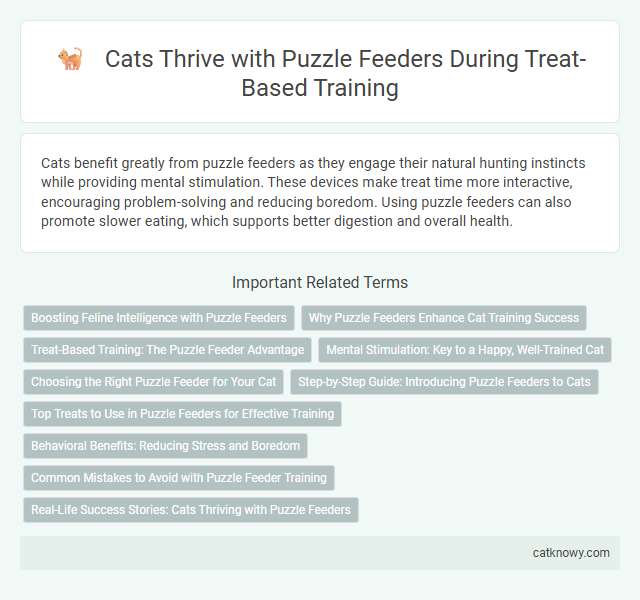 Cats Thrive with Puzzle Feeders During Treat-Based Training

Cats benefit greatly from puzzle feeders as they engage their natural hunting instincts while providing mental stimulation. These devices make treat time more interactive, encouraging problem-solving and reducing boredom. Using puzzle feeders can also promote slower eating, which supports better digestion and overall health.

Important Related Terms

Boosting Feline Intelligence with Puzzle Feeders

Why Puzzle Feeders Enhance Cat Training Success

Treat-Based Training: The Puzzle Feeder Advantage

Mental Stimulation: Key to a Happy, Well-Trained Cat

Choosing the Right Puzzle Feeder for Your Cat

Step-by-Step Guide: Introducing Puzzle Feeders to Cats

Top Treats to Use in Puzzle Feeders for Effective Training

Behavioral Benefits: Reducing Stress and Boredom

Common Mistakes to Avoid with Puzzle Feeder Training

Real-Life Success Stories: Cats Thriving with Puzzle Feeders

catknowy.com