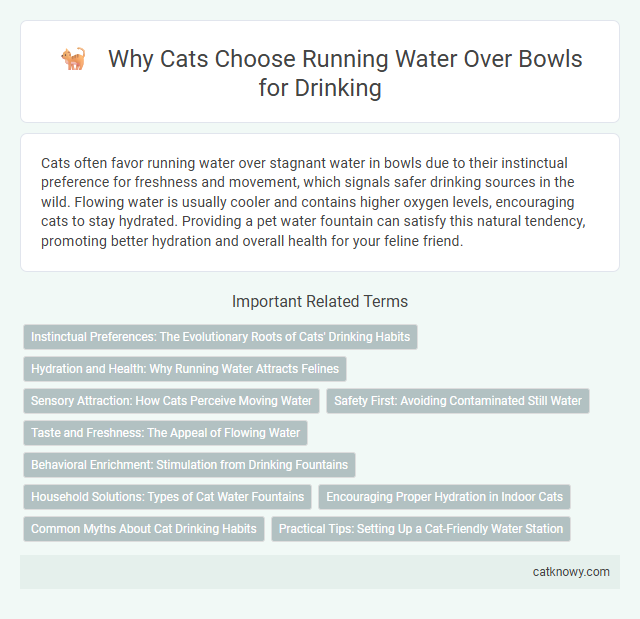 Why Cats Choose Running Water Over Bowls for Drinking

Cats often favor running water over stagnant water in bowls due to their instinctual preference for freshness and movement, which signals safer drinking sources in the wild. Flowing water is usually cooler and contains higher oxygen levels, encouraging cats to stay hydrated. Providing a pet water fountain can satisfy this natural tendency, promoting better hydration and overall health for your feline friend.

Important Related Terms

Instinctual Preferences: The Evolutionary Roots of Cats' Drinking Habits

Hydration and Health: Why Running Water Attracts Felines

Sensory Attraction: How Cats Perceive Moving Water

Safety First: Avoiding Contaminated Still Water

Taste and Freshness: The Appeal of Flowing Water

Behavioral Enrichment: Stimulation from Drinking Fountains

Household Solutions: Types of Cat Water Fountains

Encouraging Proper Hydration in Indoor Cats

Common Myths About Cat Drinking Habits

Practical Tips: Setting Up a Cat-Friendly Water Station

catknowy.com