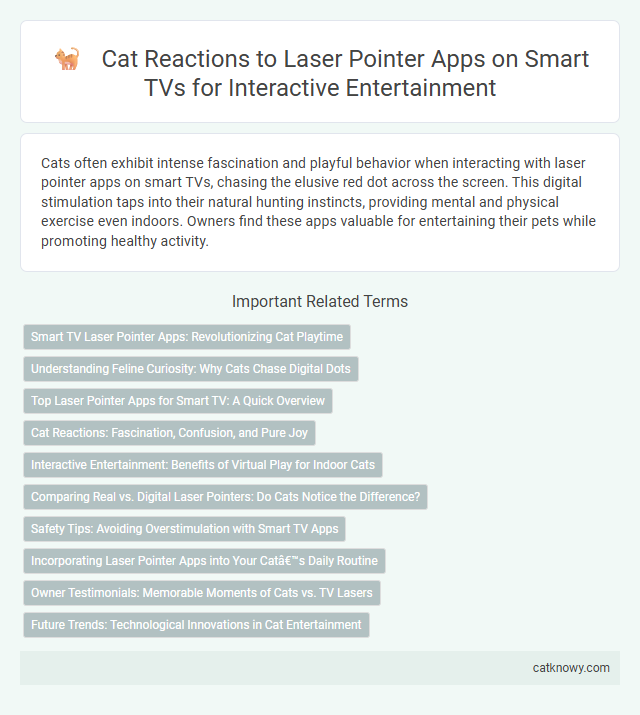 Cat Reactions to Laser Pointer Apps on Smart TVs for Interactive Entertainment

Cats often exhibit intense fascination and playful behavior when interacting with laser pointer apps on smart TVs, chasing the elusive red dot across the screen. This digital stimulation taps into their natural hunting instincts, providing mental and physical exercise even indoors. Owners find these apps valuable for entertaining their pets while promoting healthy activity.

Important Related Terms

Smart TV Laser Pointer Apps: Revolutionizing Cat Playtime

Understanding Feline Curiosity: Why Cats Chase Digital Dots

Top Laser Pointer Apps for Smart TV: A Quick Overview

Cat Reactions: Fascination, Confusion, and Pure Joy

Interactive Entertainment: Benefits of Virtual Play for Indoor Cats

Comparing Real vs. Digital Laser Pointers: Do Cats Notice the Difference?

Safety Tips: Avoiding Overstimulation with Smart TV Apps

Incorporating Laser Pointer Apps into Your Catâ€™s Daily Routine

Owner Testimonials: Memorable Moments of Cats vs. TV Lasers

Future Trends: Technological Innovations in Cat Entertainment

catknowy.com