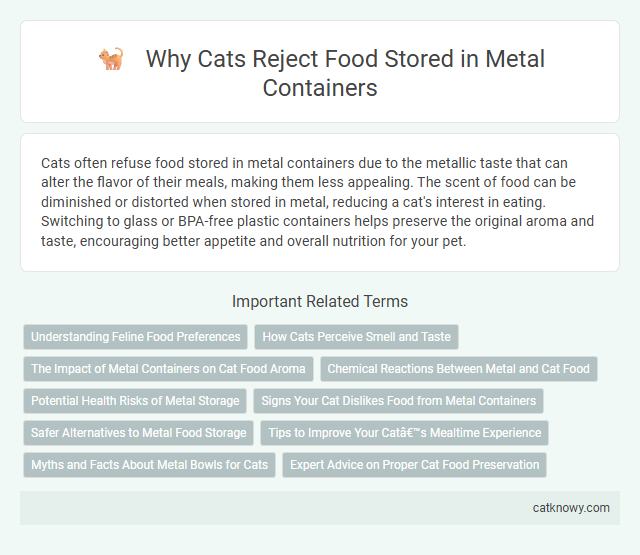 Why Cats Reject Food Stored in Metal Containers

Cats often refuse food stored in metal containers due to the metallic taste that can alter the flavor of their meals, making them less appealing. The scent of food can be diminished or distorted when stored in metal, reducing a cat's interest in eating. Switching to glass or BPA-free plastic containers helps preserve the original aroma and taste, encouraging better appetite and overall nutrition for your pet.

Important Related Terms

Understanding Feline Food Preferences

How Cats Perceive Smell and Taste

The Impact of Metal Containers on Cat Food Aroma

Chemical Reactions Between Metal and Cat Food

Potential Health Risks of Metal Storage

Signs Your Cat Dislikes Food from Metal Containers

Safer Alternatives to Metal Food Storage

Tips to Improve Your Catâ€™s Mealtime Experience

Myths and Facts About Metal Bowls for Cats

Expert Advice on Proper Cat Food Preservation

catknowy.com