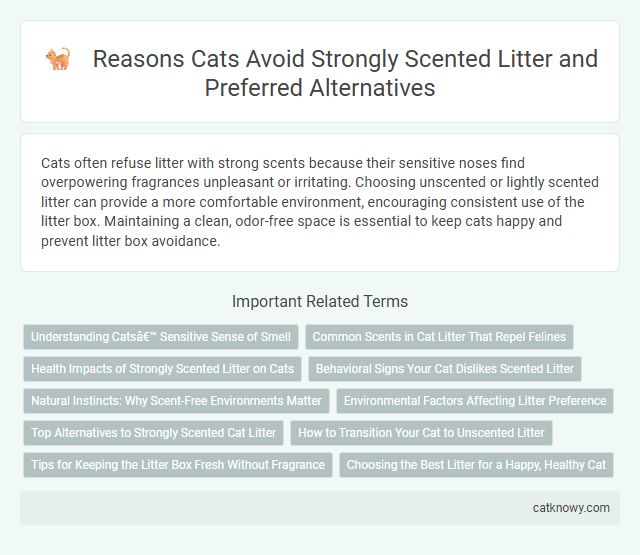 Reasons Cats Avoid Strongly Scented Litter and Preferred Alternatives

Cats often refuse litter with strong scents because their sensitive noses find overpowering fragrances unpleasant or irritating. Choosing unscented or lightly scented litter can provide a more comfortable environment, encouraging consistent use of the litter box. Maintaining a clean, odor-free space is essential to keep cats happy and prevent litter box avoidance.

Important Related Terms

Understanding Catsâ€™ Sensitive Sense of Smell

Common Scents in Cat Litter That Repel Felines

Health Impacts of Strongly Scented Litter on Cats

Behavioral Signs Your Cat Dislikes Scented Litter

Natural Instincts: Why Scent-Free Environments Matter

Environmental Factors Affecting Litter Preference

Top Alternatives to Strongly Scented Cat Litter

How to Transition Your Cat to Unscented Litter

Tips for Keeping the Litter Box Fresh Without Fragrance

Choosing the Best Litter for a Happy, Healthy Cat

catknowy.com