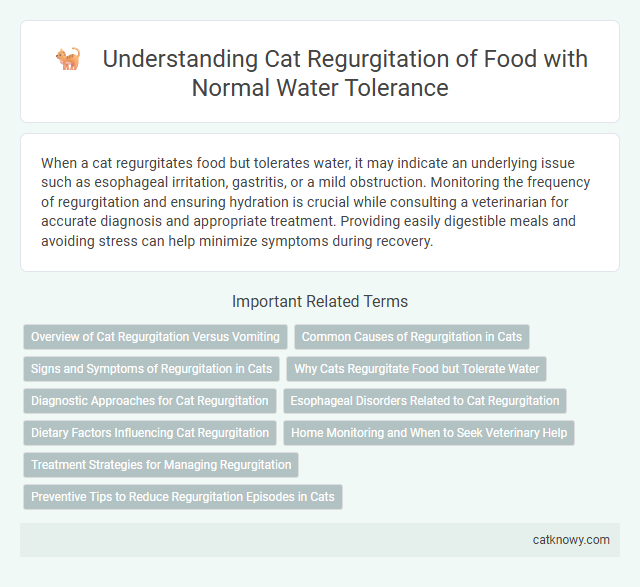 Understanding Cat Regurgitation of Food with Normal Water Tolerance

When a cat regurgitates food but tolerates water, it may indicate an underlying issue such as esophageal irritation, gastritis, or a mild obstruction. Monitoring the frequency of regurgitation and ensuring hydration is crucial while consulting a veterinarian for accurate diagnosis and appropriate treatment. Providing easily digestible meals and avoiding stress can help minimize symptoms during recovery.

Important Related Terms

Overview of Cat Regurgitation Versus Vomiting

Common Causes of Regurgitation in Cats

Signs and Symptoms of Regurgitation in Cats

Why Cats Regurgitate Food but Tolerate Water

Diagnostic Approaches for Cat Regurgitation

Esophageal Disorders Related to Cat Regurgitation

Dietary Factors Influencing Cat Regurgitation

Home Monitoring and When to Seek Veterinary Help

Treatment Strategies for Managing Regurgitation

Preventive Tips to Reduce Regurgitation Episodes in Cats

catknowy.com