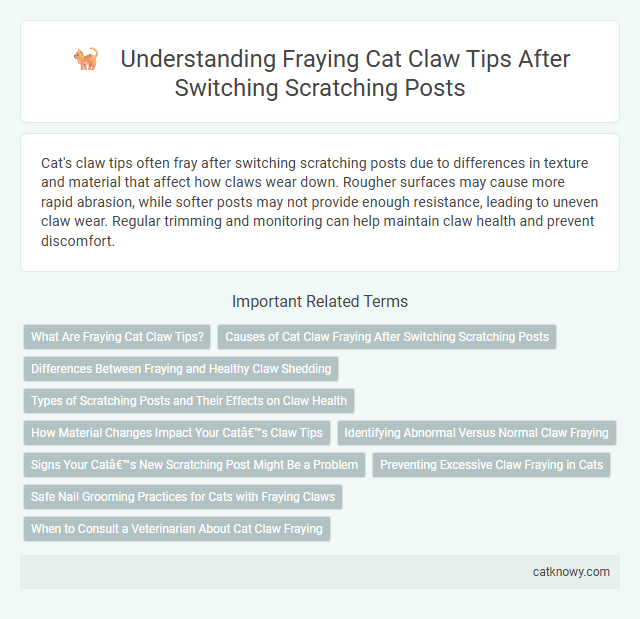 Understanding Fraying Cat Claw Tips After Switching Scratching Posts

Cat's claw tips often fray after switching scratching posts due to differences in texture and material that affect how claws wear down. Rougher surfaces may cause more rapid abrasion, while softer posts may not provide enough resistance, leading to uneven claw wear. Regular trimming and monitoring can help maintain claw health and prevent discomfort.

Important Related Terms

What Are Fraying Cat Claw Tips?

Causes of Cat Claw Fraying After Switching Scratching Posts

Differences Between Fraying and Healthy Claw Shedding

Types of Scratching Posts and Their Effects on Claw Health

How Material Changes Impact Your Catâ€™s Claw Tips

Identifying Abnormal Versus Normal Claw Fraying

Signs Your Catâ€™s New Scratching Post Might Be a Problem

Preventing Excessive Claw Fraying in Cats

Safe Nail Grooming Practices for Cats with Fraying Claws

When to Consult a Veterinarian About Cat Claw Fraying

catknowy.com