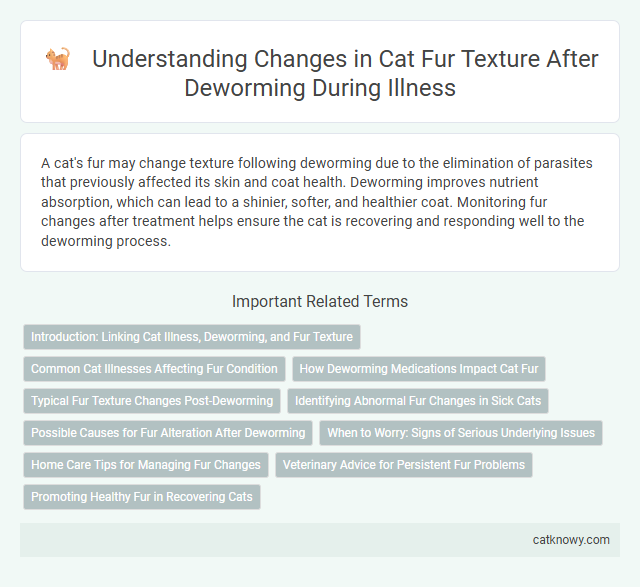 Understanding Changes in Cat Fur Texture After Deworming During Illness

A cat's fur may change texture following deworming due to the elimination of parasites that previously affected its skin and coat health. Deworming improves nutrient absorption, which can lead to a shinier, softer, and healthier coat. Monitoring fur changes after treatment helps ensure the cat is recovering and responding well to the deworming process.

Important Related Terms

Introduction: Linking Cat Illness, Deworming, and Fur Texture

Common Cat Illnesses Affecting Fur Condition

How Deworming Medications Impact Cat Fur

Typical Fur Texture Changes Post-Deworming

Identifying Abnormal Fur Changes in Sick Cats

Possible Causes for Fur Alteration After Deworming

When to Worry: Signs of Serious Underlying Issues

Home Care Tips for Managing Fur Changes

Veterinary Advice for Persistent Fur Problems

Promoting Healthy Fur in Recovering Cats

catknowy.com