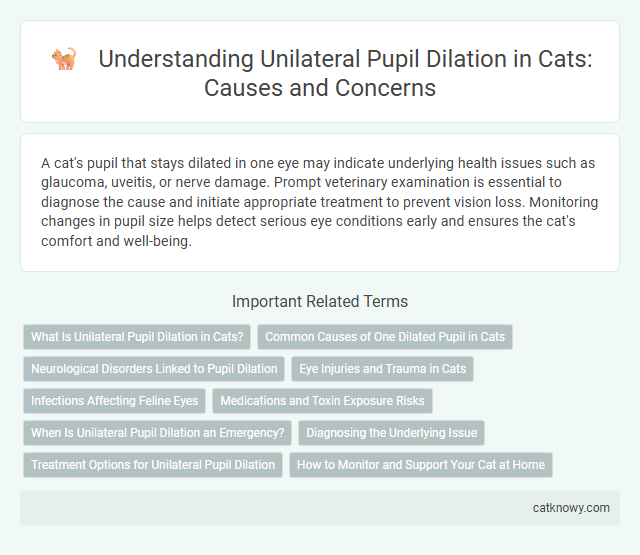 Understanding Unilateral Pupil Dilation in Cats: Causes and Concerns

A cat's pupil that stays dilated in one eye may indicate underlying health issues such as glaucoma, uveitis, or nerve damage. Prompt veterinary examination is essential to diagnose the cause and initiate appropriate treatment to prevent vision loss. Monitoring changes in pupil size helps detect serious eye conditions early and ensures the cat's comfort and well-being.

Important Related Terms

What Is Unilateral Pupil Dilation in Cats?

Common Causes of One Dilated Pupil in Cats

Neurological Disorders Linked to Pupil Dilation

Eye Injuries and Trauma in Cats

Infections Affecting Feline Eyes

Medications and Toxin Exposure Risks

When Is Unilateral Pupil Dilation an Emergency?

Diagnosing the Underlying Issue

Treatment Options for Unilateral Pupil Dilation

How to Monitor and Support Your Cat at Home

catknowy.com